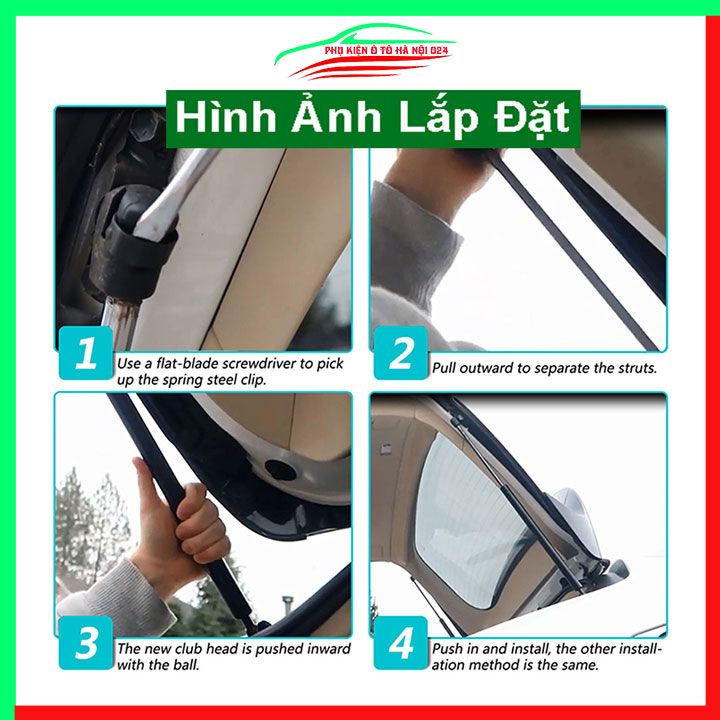 PHỤ KIỆN Ô TÔ HÀ NỘI 024

Hình Ảnh Lắp Đặt

1
Use a flat-blade screwdriver to pick up the spring steel clip.

2
Pull outward to separate the struts.

3
The new club head is pushed inward with the ball.

4
Push in and install, the other installation method is the same.