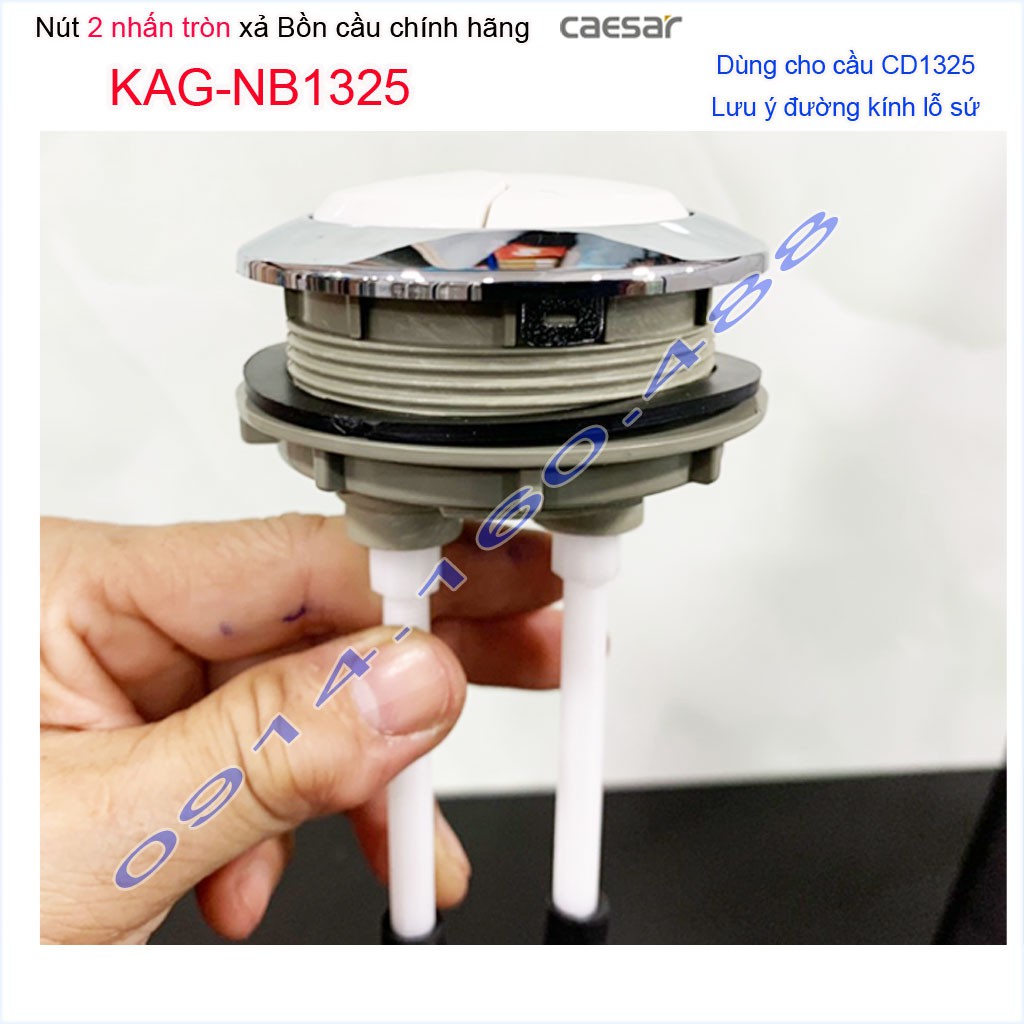 Nút 2 nhấn tròn xả Bồn cầu chính hãng caesar

KAG-NB1325

Dùng cho cầu CD1325
Lưu ý đường kính lỗ sứ

0914.160.488