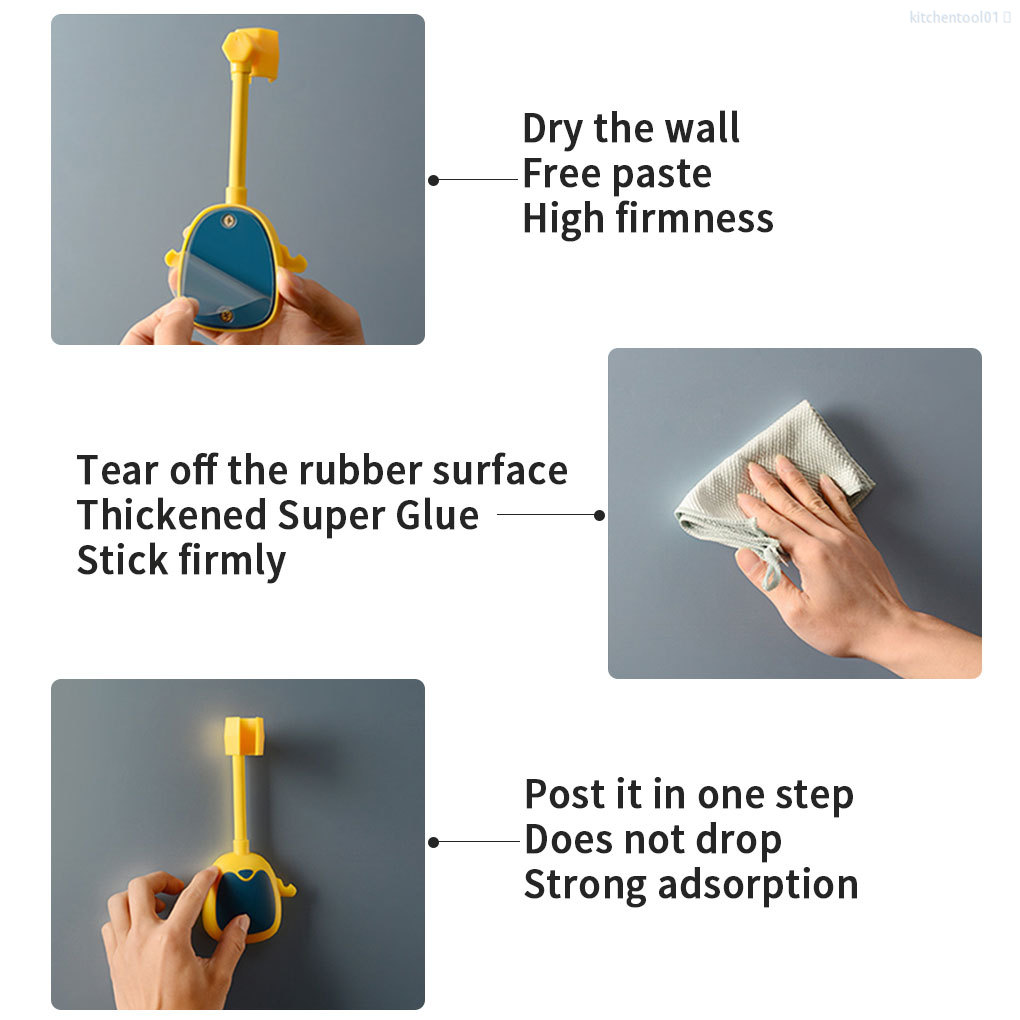 kitchentool01

Dry the wall
Free paste
High firmness

Tear off the rubber surface
Thickened Super Glue
Stick firmly

Post it in one step
Does not drop
Strong adsorption