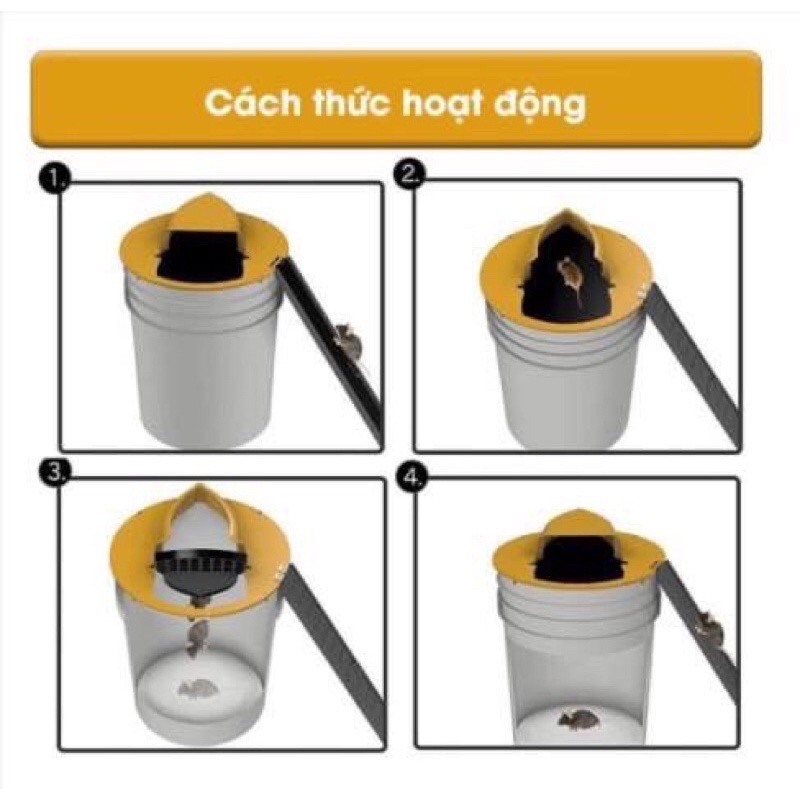 Cách thức hoạt động

1.

2.

3.

4.