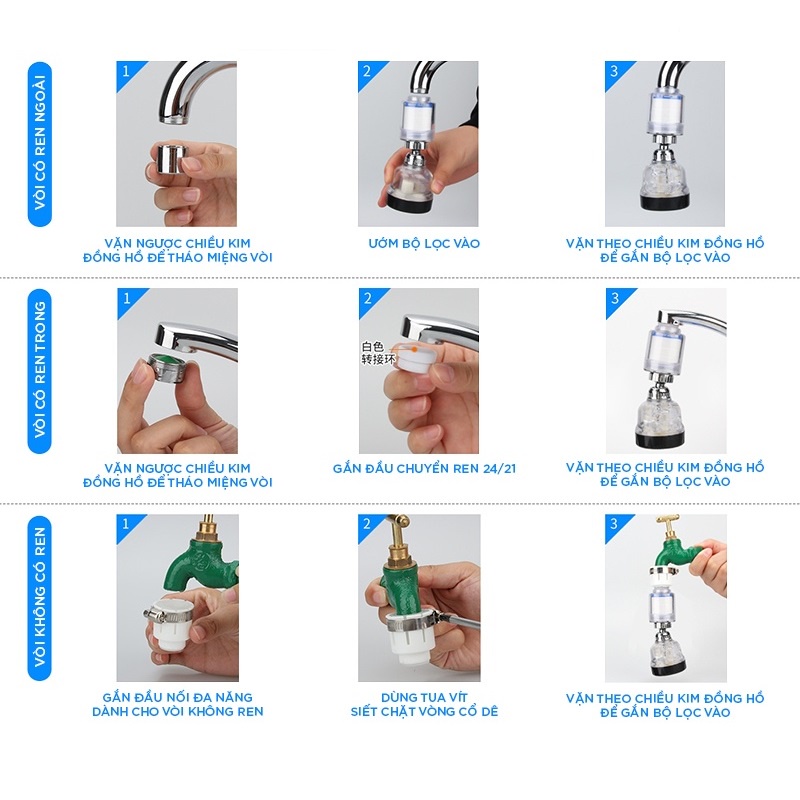 VÒI CÓ REN NGOÀI

1

VẶN NGƯỢC CHIỀU KIM ĐỒNG HỒ ĐỂ THÁO MIỆNG VÒI

2

ƯỚM BỘ LỌC VÀO

3

VẶN THEO CHIỀU KIM ĐỒNG HỒ ĐỂ GẮN BỘ LỌC VÀO

VÒI CÓ REN TRONG

1

VẶN NGƯỢC CHIỀU KIM ĐỒNG HỒ ĐỂ THÁO MIỆNG VÒI

2

白色
转接环

GẮN ĐẦU CHUYỂN REN 24/21

3

VẶN THEO CHIỀU KIM ĐỒNG HỒ ĐỂ GẮN BỘ LỌC VÀO

VÒI KHÔNG CÓ REN

1

GẮN ĐẦU NỐI ĐA NĂNG DÀNH CHO VÒI KHÔNG REN

2

DÙNG TUA VÍT SIẾT CHẶT VÒNG CỔ DÊ

3

VẶN THEO CHIỀU KIM ĐỒNG HỒ ĐỂ GẮN BỘ LỌC VÀO