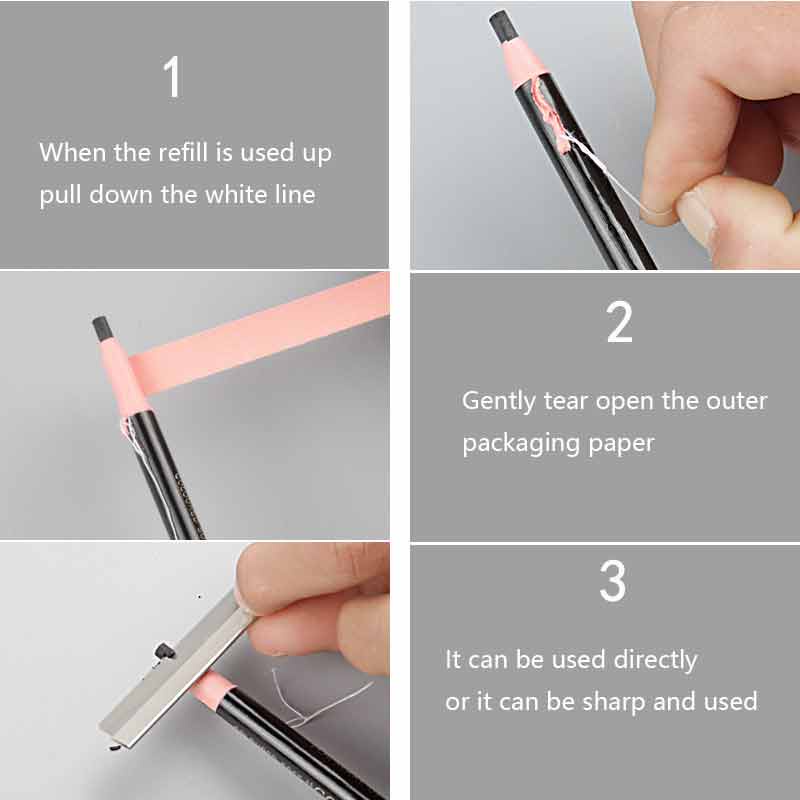 1

When the refill is used up pull down the white line

2

Gently tear open the outer packaging paper

3

It can be used directly or it can be sharp and used