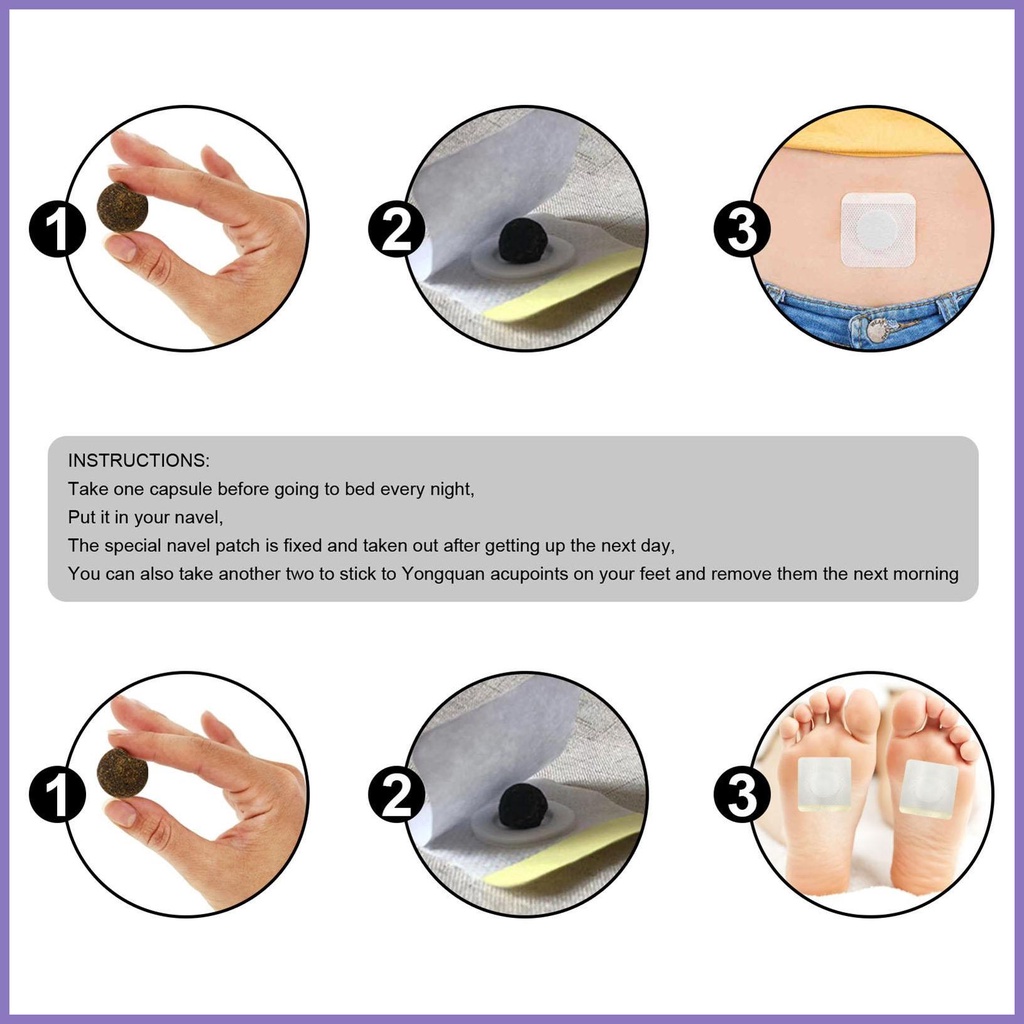 1

2

3

INSTRUCTIONS:
Take one capsule before going to bed every night,
Put it in your navel,
The special navel patch is fixed and taken out after getting up the next day,
You can also take another two to stick to Yongquan acupoints on your feet and remove them the next morning

1

2

3