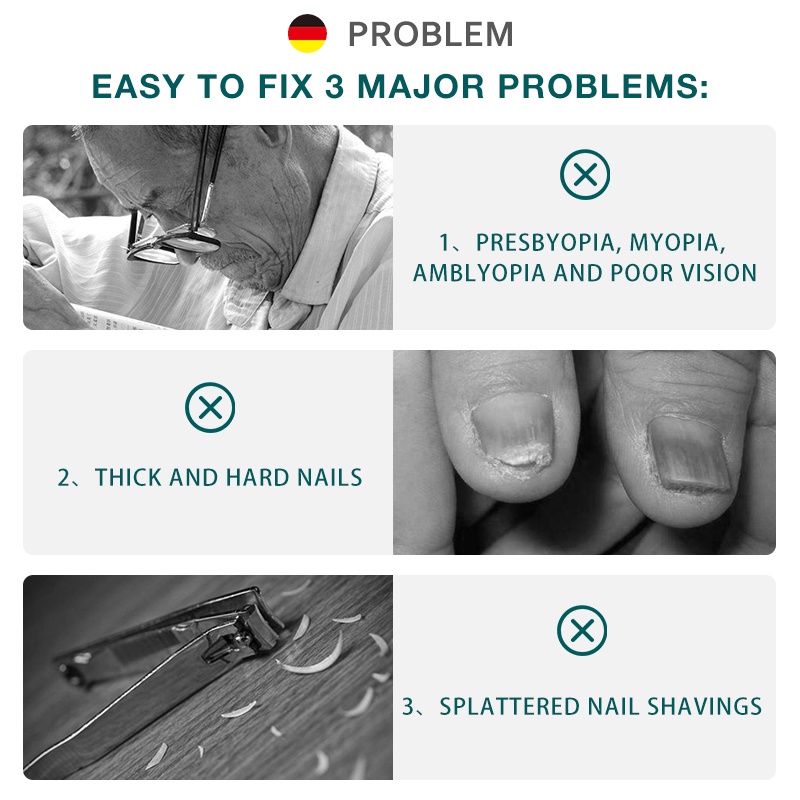 PROBLEM

EASY TO FIX 3 MAJOR PROBLEMS:

1、PRESBYOPIA, MYOPIA, AMBLYOPIA AND POOR VISION

2、THICK AND HARD NAILS

3、SPLATTERED NAIL SHAVINGS