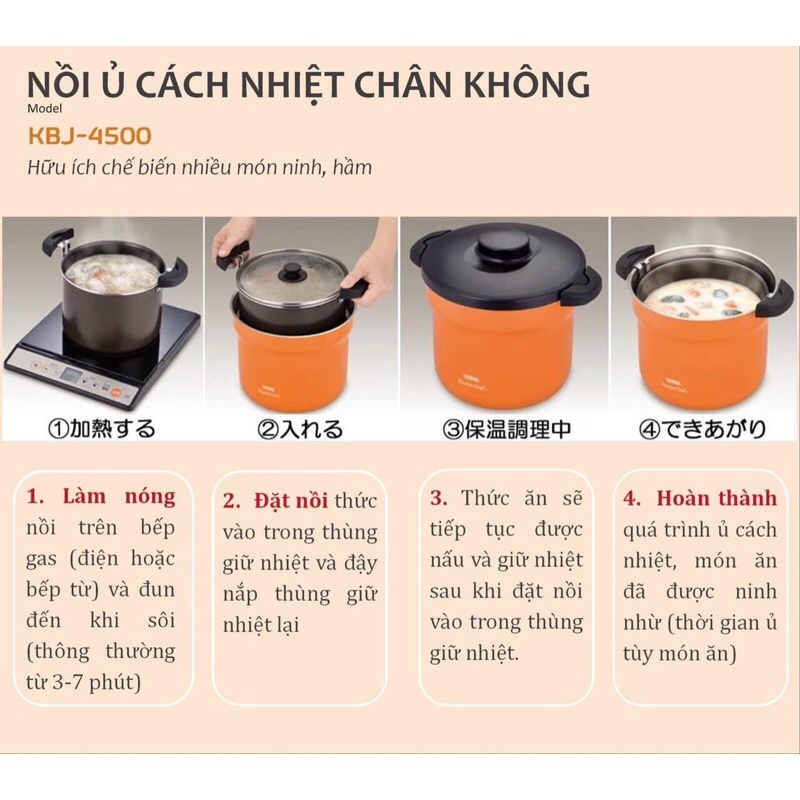 NỒI Ủ CÁCH NHIỆT CHÂN KHÔNG
Model
KBJ-4500
Hữu ích chế biến nhiều món ninh, hầm

①加熱する

②入れる

③保温調理中

④できあがり

1. Làm nóng nồi trên bếp gas (điện hoặc bếp từ) và đun đến khi sôi (thông thường từ 3-7 phút)

2. Đặt nồi thức vào trong thùng giữ nhiệt và đậy nắp thùng giữ nhiệt lại

3. Thức ăn sẽ tiếp tục được nấu và giữ nhiệt sau khi đặt nồi vào trong thùng giữ nhiệt.

4. Hoàn thành quá trình ủ cách nhiệt, món ăn đã được ninh nhừ (thời gian ủ tùy món ăn)