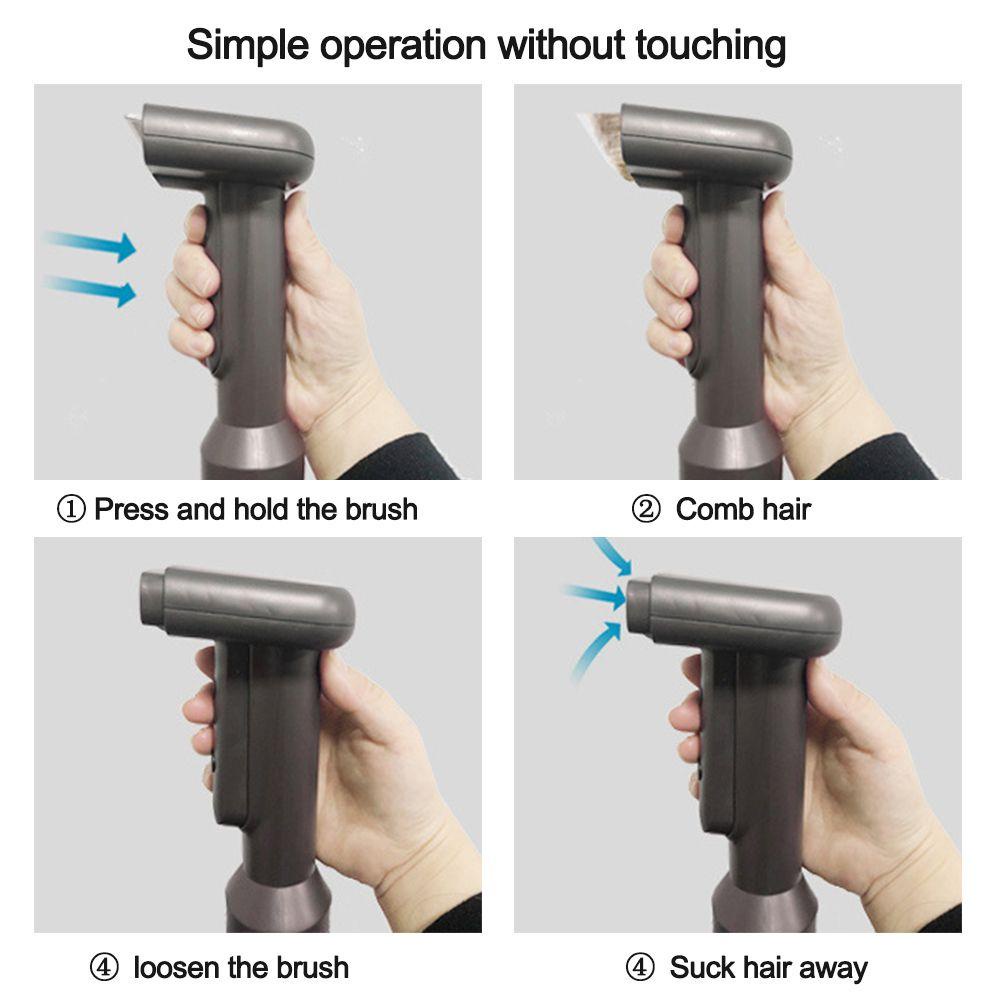 Simple operation without touching

① Press and hold the brush

② Comb hair

④ loosen the brush

④ Suck hair away