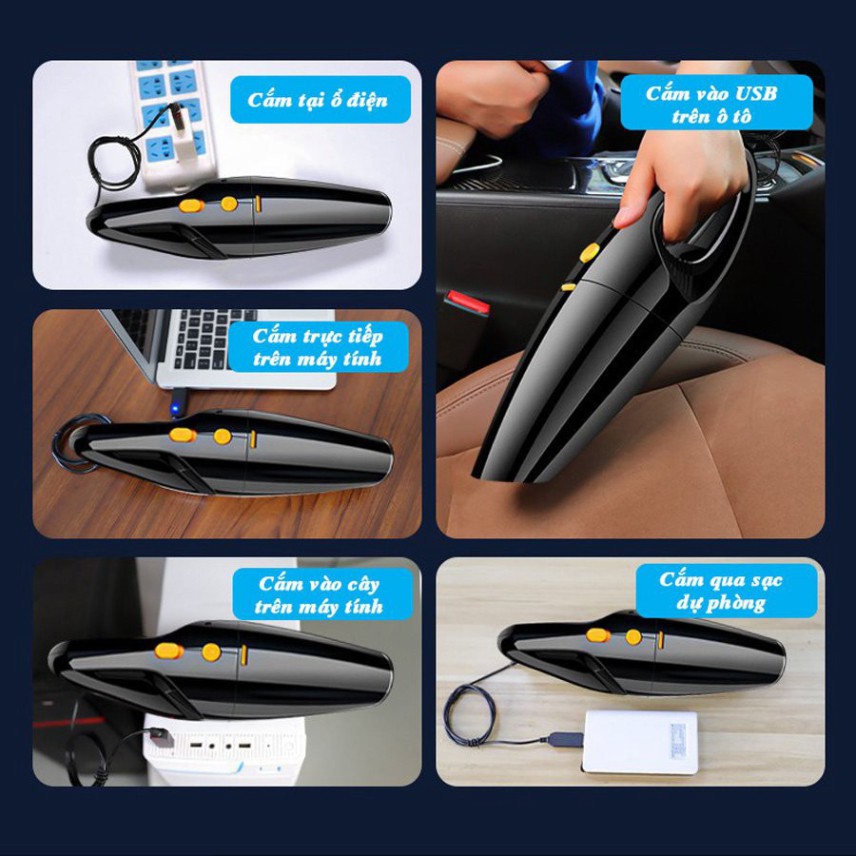 Cắm tại ổ điện

Cắm vào USB trên ô tô

Cắm trực tiếp trên máy tính

Cắm vào cây trên máy tính

Cắm qua sạc dự phòng