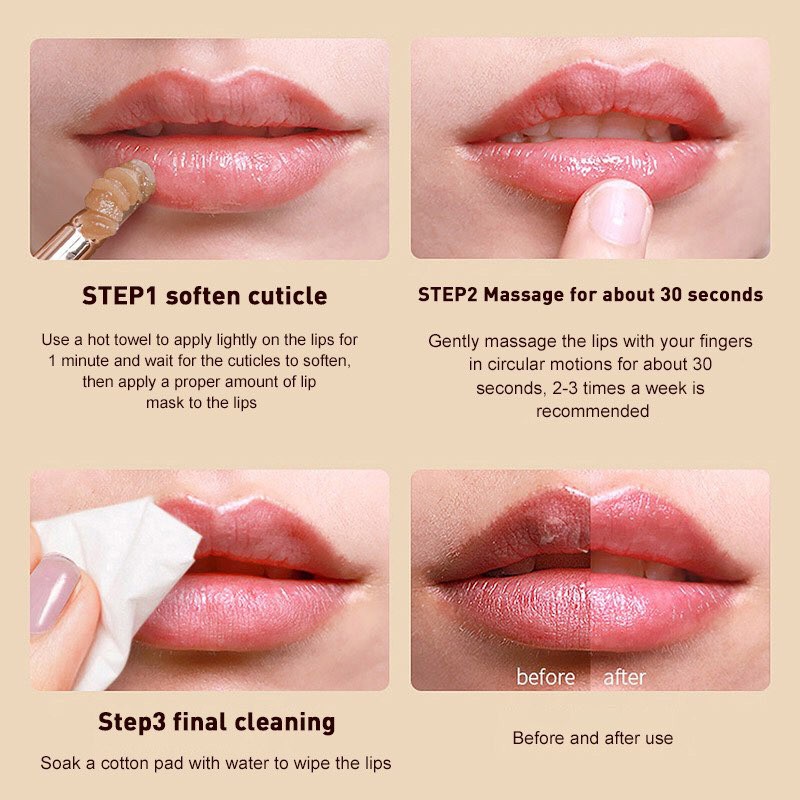 STEP1 soften cuticle

Use a hot towel to apply lightly on the lips for 1 minute and wait for the cuticles to soften, then apply a proper amount of lip mask to the lips

STEP2 Massage for about 30 seconds

Gently massage the lips with your fingers in circular motions for about 30 seconds, 2-3 times a week is recommended

Step3 final cleaning

Soak a cotton pad with water to wipe the lips

before after

Before and after use