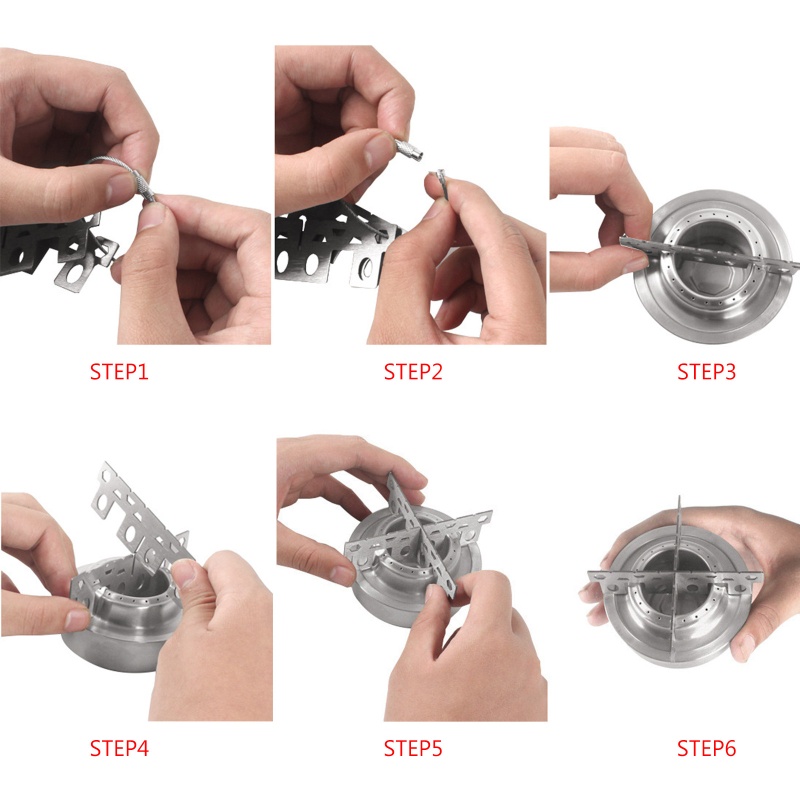 STEP1

STEP2

STEP3

STEP4

STEP5

STEP6