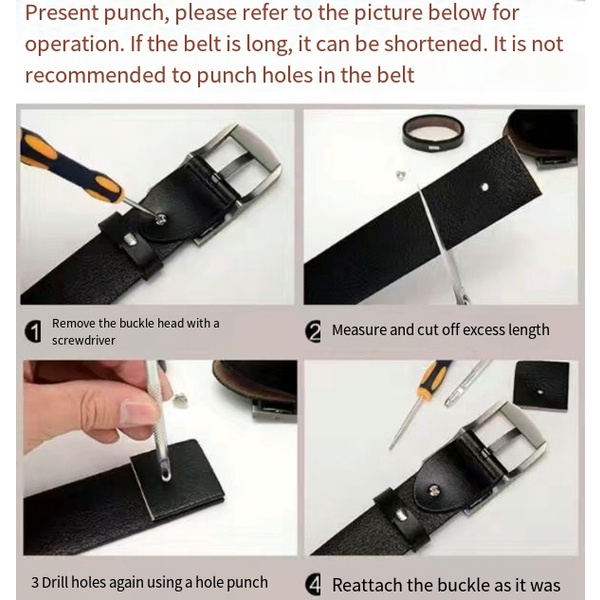 Present punch, please refer to the picture below for operation. If the belt is long, it can be shortened. It is not recommended to punch holes in the belt

1 Remove the buckle head with a screwdriver

2 Measure and cut off excess length

3 Drill holes again using a hole punch

4 Reattach the buckle as it was