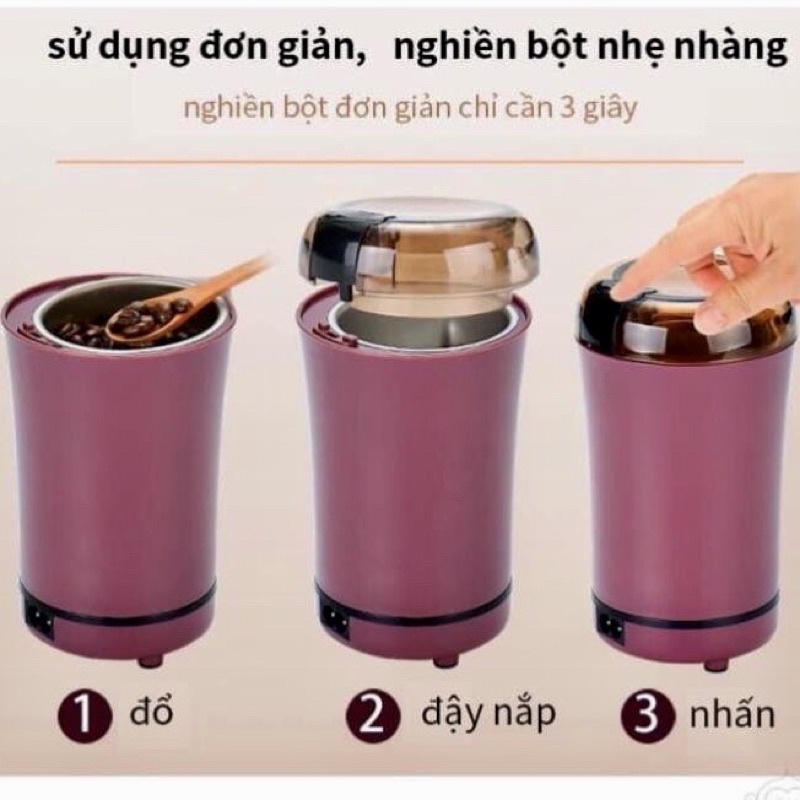 sử dụng đơn giản, nghiền bột nhẹ nhàng

nghiền bột đơn giản chỉ cần 3 giây

1 đổ

2 đậy nắp

3 nhấn