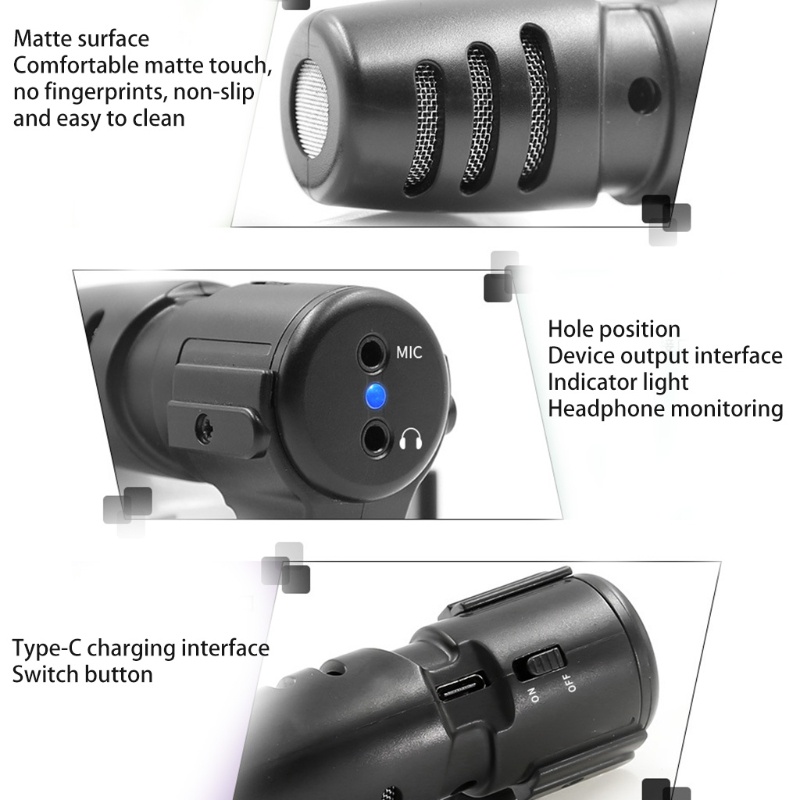 Matte surface
Comfortable matte touch, no fingerprints, non-slip and easy to clean

MIC

Hole position
Device output interface
Indicator light
Headphone monitoring

Type-C charging interface
Switch button

ON OFF