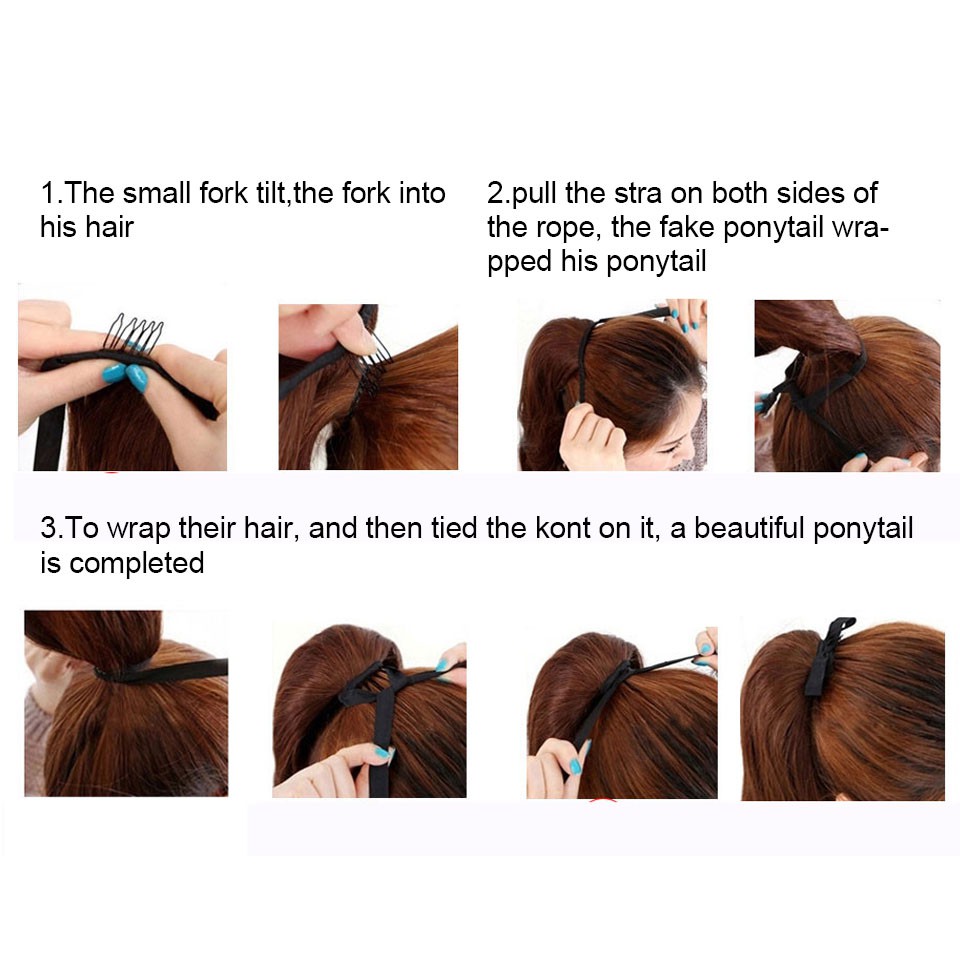 1.The small fork tilt,the fork into his hair

2.pull the stra on both sides of the rope, the fake ponytail wrapped his ponytail

3.To wrap their hair, and then tied the kont on it, a beautiful ponytail is completed