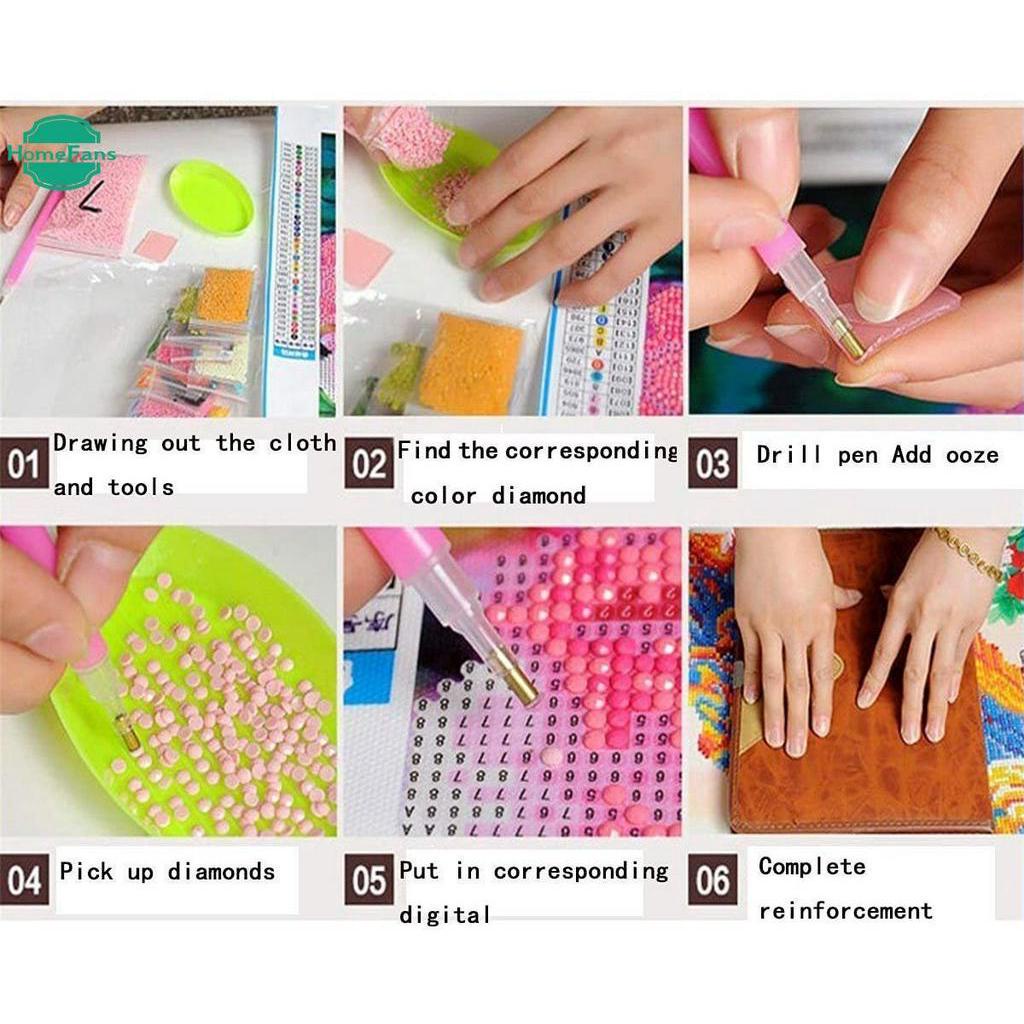 HomeFans

01 Drawing out the cloth and tools

02 Find the corresponding color diamond

03 Drill pen Add ooze

04 Pick up diamonds

05 Put in corresponding digital

06 Complete reinforcement