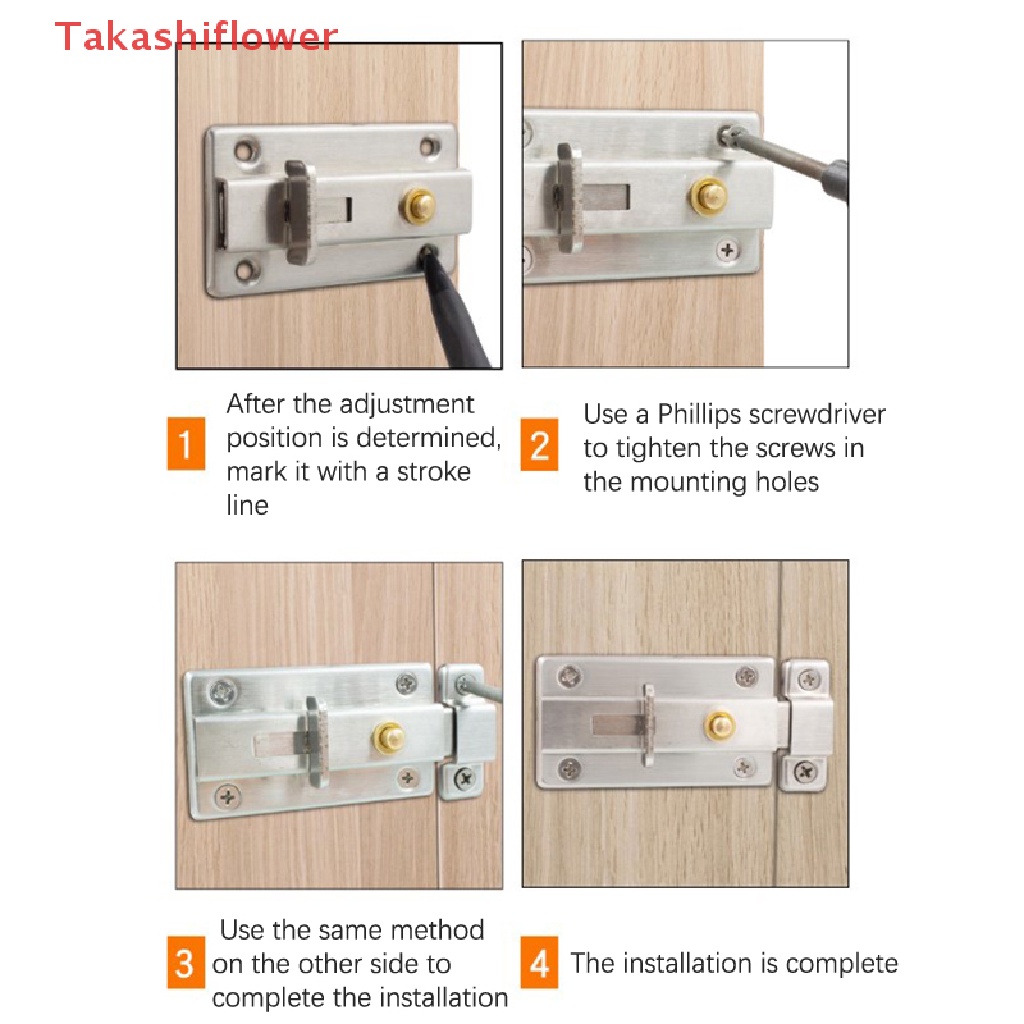 Takashiflower

1 After the adjustment position is determined, mark it with a stroke line

2 Use a Phillips screwdriver to tighten the screws in the mounting holes

3 Use the same method on the other side to complete the installation

4 The installation is complete