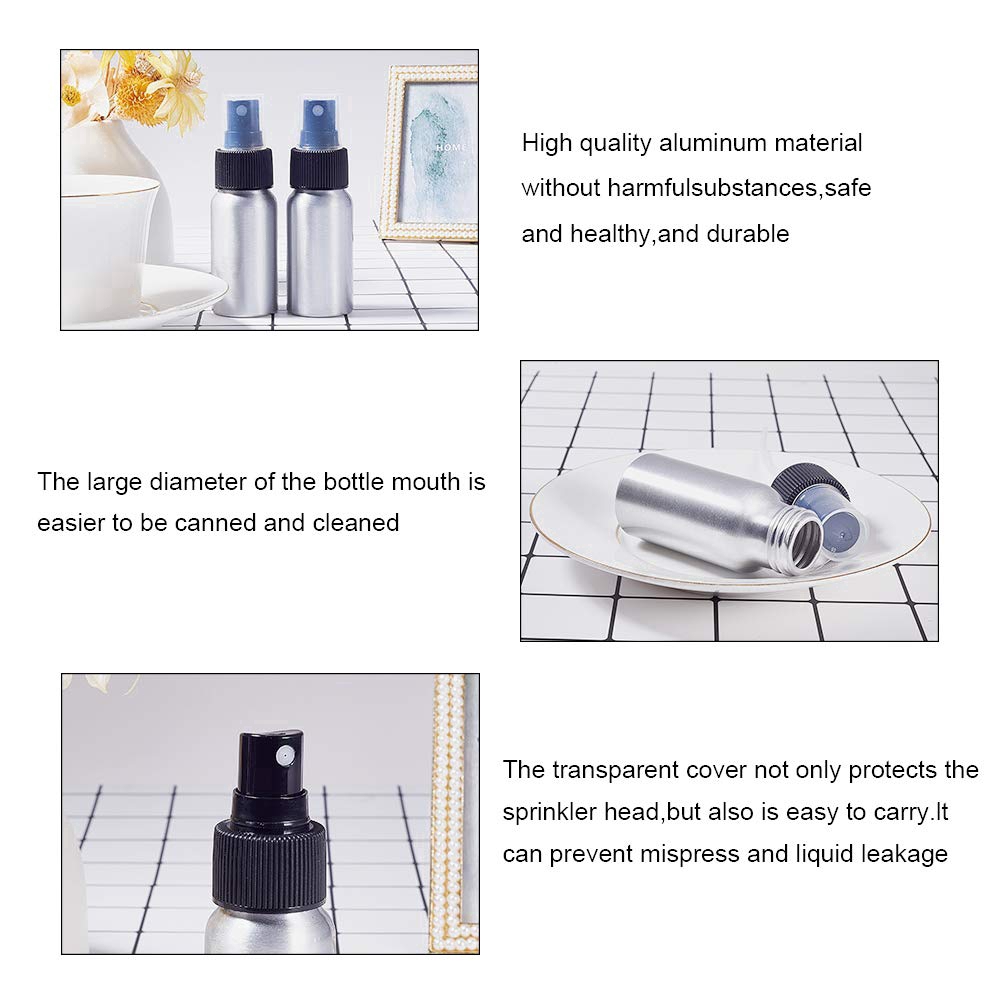 HOME

High quality aluminum material without harmfulsubstances,safe and healthy,and durable

The large diameter of the bottle mouth is easier to be canned and cleaned

The transparent cover not only protects the sprinkler head,but also is easy to carry.It can prevent mispress and liquid leakage