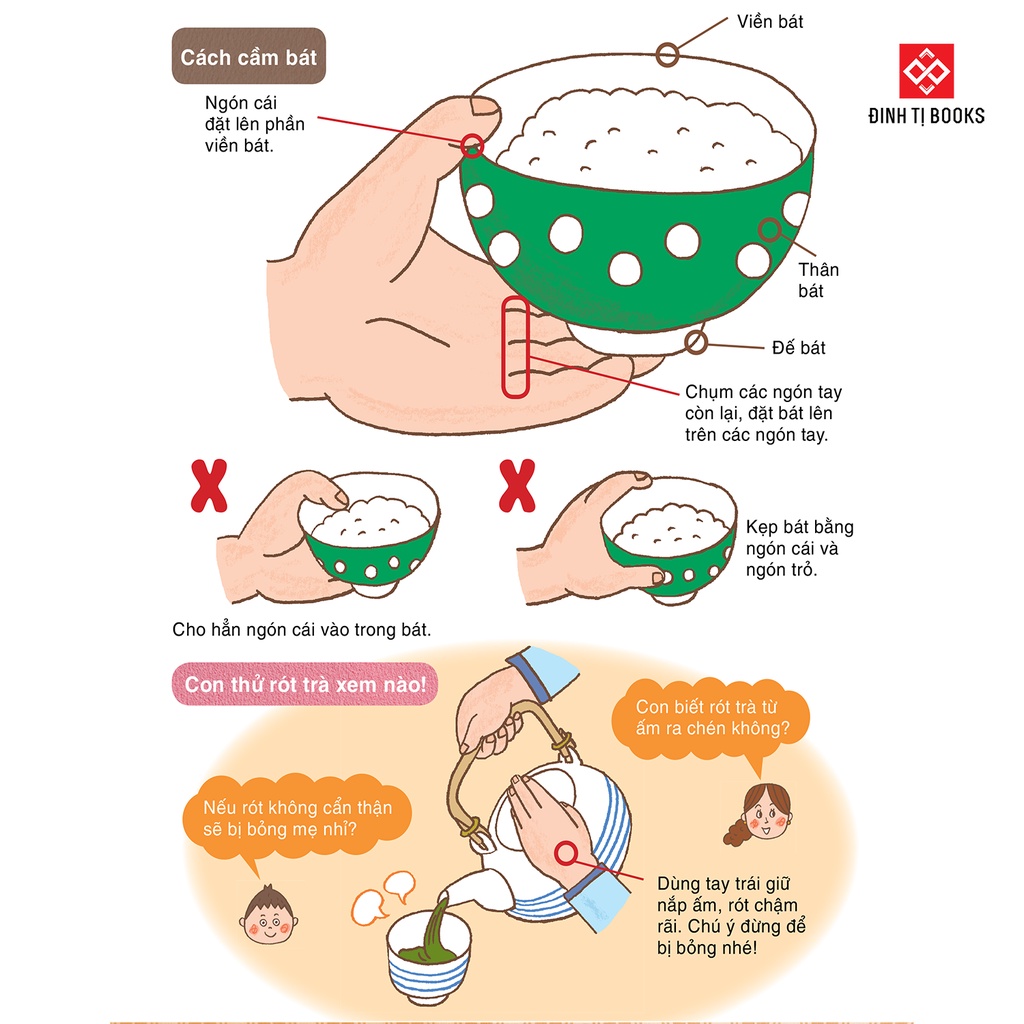 Cách cầm bát

Viền bát

ĐINH TỊ BOOKS

Ngón cái đặt lên phần viền bát.

Thân bát

Đế bát

Chụm các ngón tay còn lại, đặt bát lên trên các ngón tay.

Cho hẳn ngón cái vào trong bát.

Kẹp bát bằng ngón cái và ngón trỏ.

Con thử rót trà xem nào!

Con biết rót trà từ ấm ra chén không?

Nếu rót không cẩn thận sẽ bị bỏng mẹ nhỉ?

Dùng tay trái giữ nắp ấm, rót chậm rãi. Chú ý đừng để bị bỏng nhé!