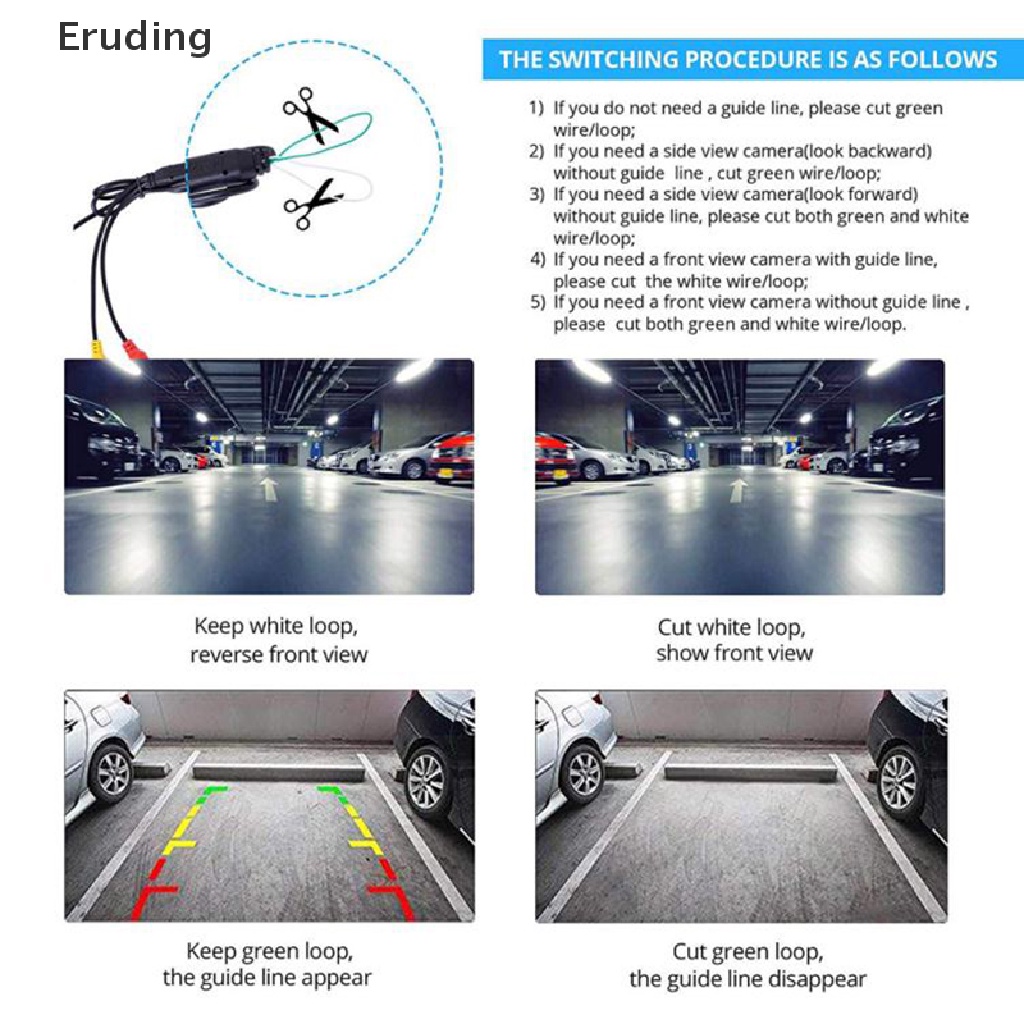 Eruding

THE SWITCHING PROCEDURE IS AS FOLLOWS

1) If you do not need a guide line, please cut green wire/loop;
2) If you need a side view camera(look backward) without guide line , cut green wire/loop;
3) If you need a side view camera(look forward) without guide line, please cut both green and white wire/loop;
4) If you need a front view camera with guide line, please cut the white wire/loop;
5) If you need a front view camera without guide line , please cut both green and white wire/loop.

Keep white loop, reverse front view

Cut white loop, show front view

Keep green loop, the guide line appear

Cut green loop, the guide line disappear