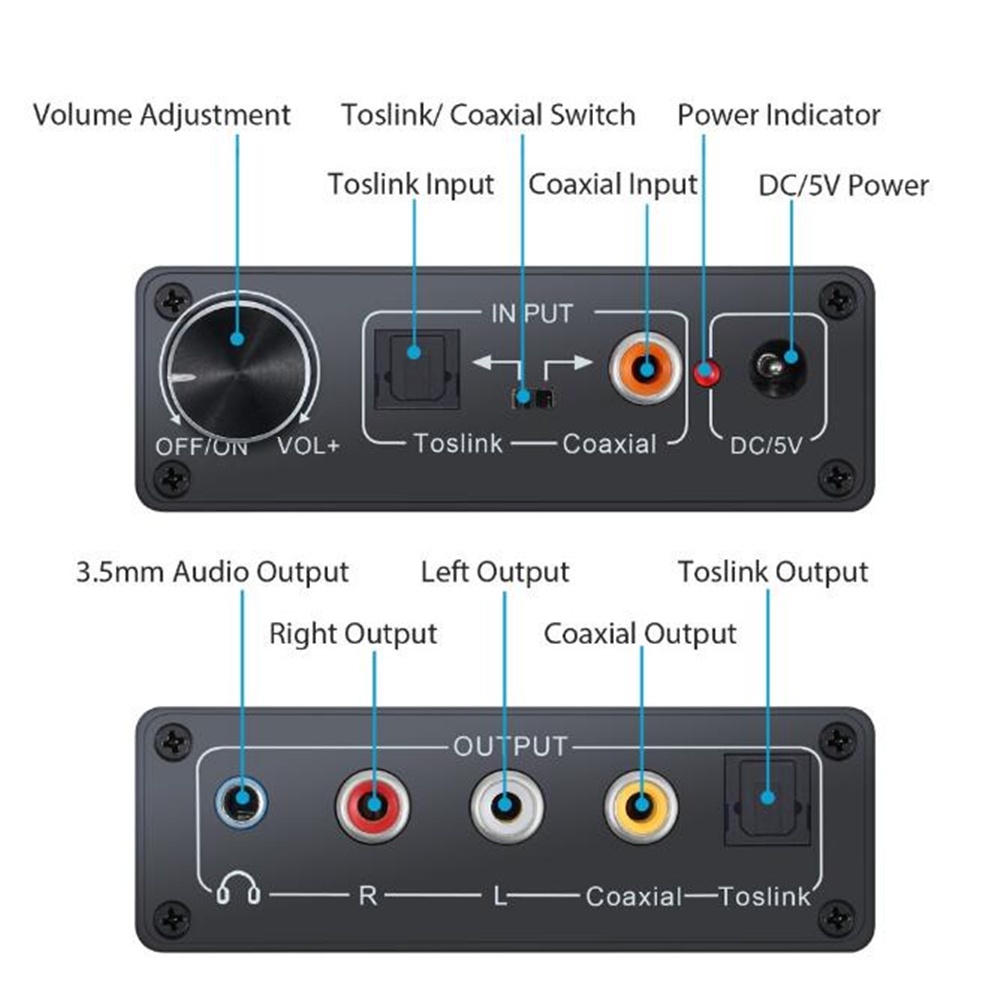 Volume Adjustment
Toslink/ Coaxial Switch
Power Indicator
Toslink Input
Coaxial Input
DC/5V Power

IN PUT
OFF/ON
VOL+
Toslink
Coaxial
DC/5V

3.5mm Audio Output
Left Output
Toslink Output
Right Output
Coaxial Output

OUTPUT
R
L
Coaxial
Toslink