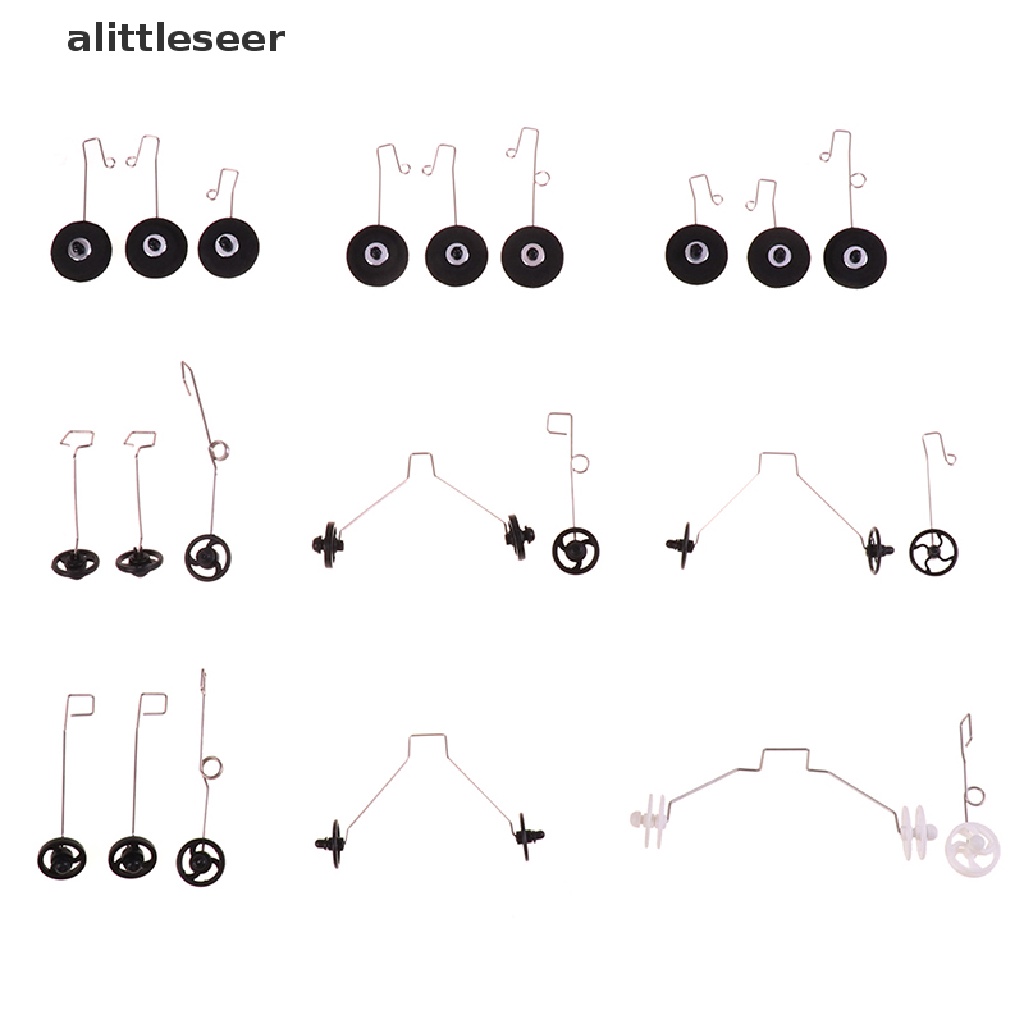 alittleseer