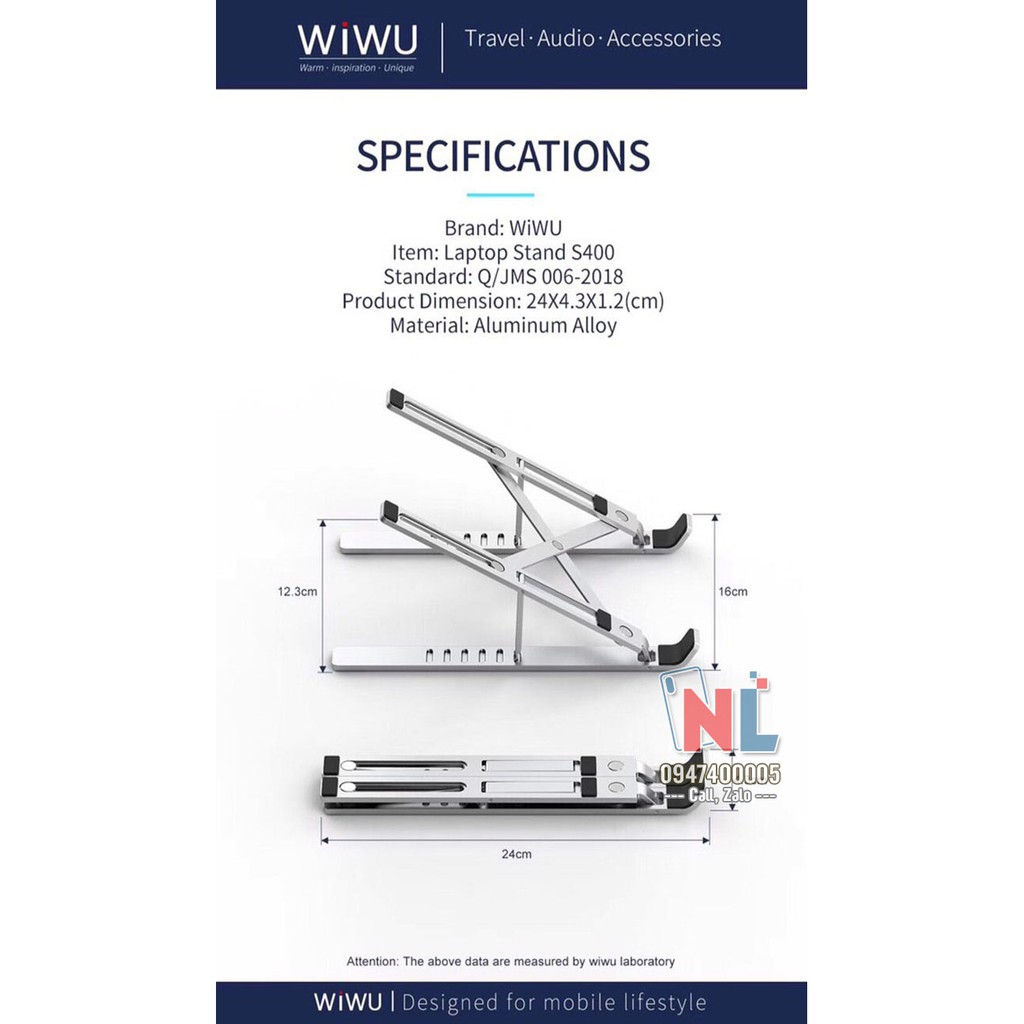 WiWU
Warm · inspiration · Unique
Travel · Audio · Accessories

SPECIFICATIONS

Brand: WiWU
Item: Laptop Stand S400
Standard: Q/JMS 006-2018
Product Dimension: 24X4.3X1.2(cm)
Material: Aluminum Alloy

12.3cm
16cm

NL
0947400005
--- Call, Zalo ---

24cm

Attention: The above data are measured by wiwu laboratory

WiWU | Designed for mobile lifestyle