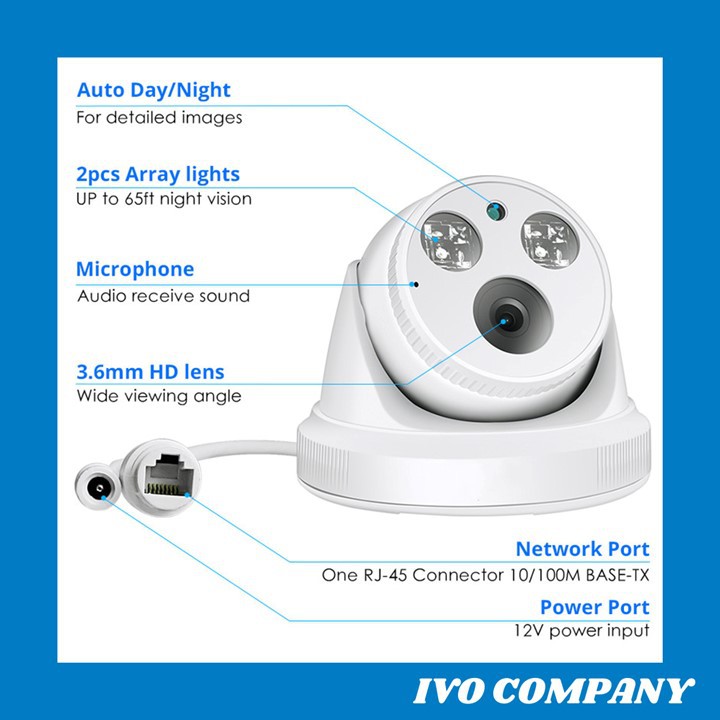 Auto Day/Night
For detailed images

2pcs Array lights
UP to 65ft night vision

Microphone
Audio receive sound

3.6mm HD lens
Wide viewing angle

Network Port
One RJ-45 Connector 10/100M BASE-TX

Power Port
12V power input

IVO COMPANY