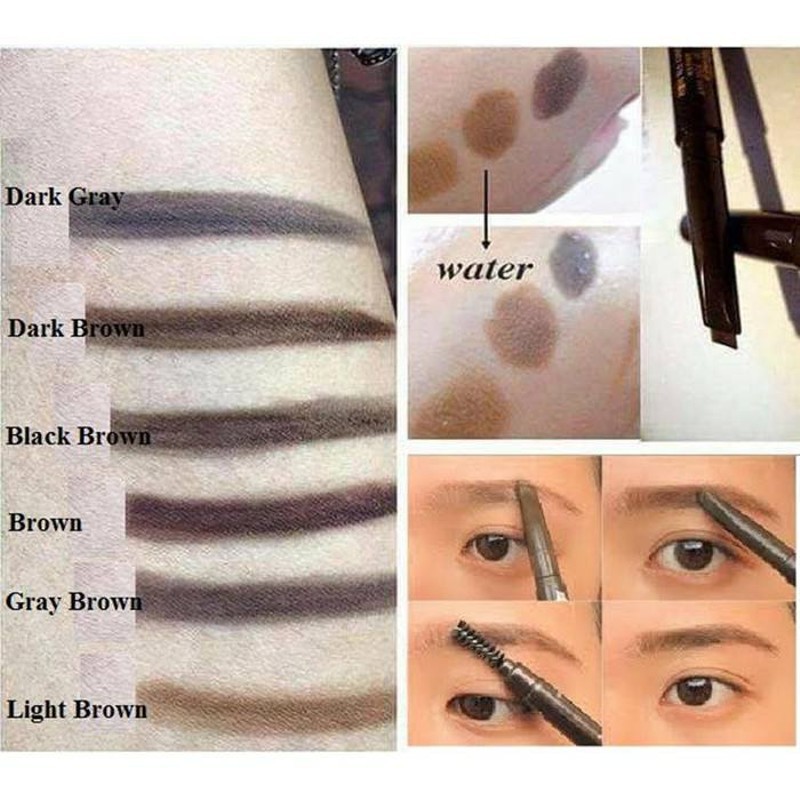 Dark Gray

Dark Brown

Black Brown

Brown

Gray Brown

Light Brown

water