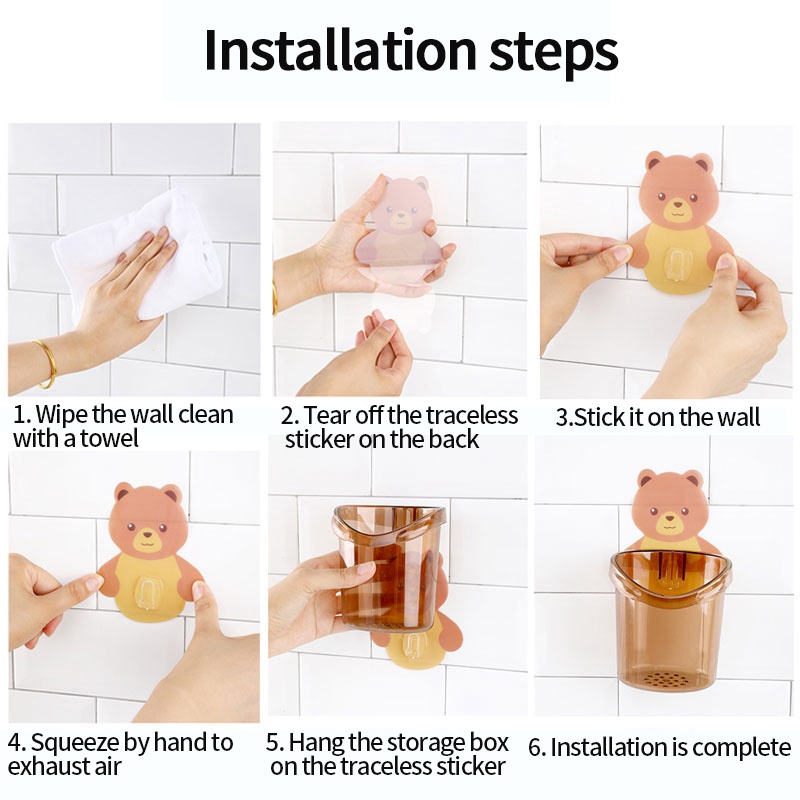 Installation steps

1. Wipe the wall clean with a towel

2. Tear off the traceless sticker on the back

3.Stick it on the wall

4. Squeeze by hand to exhaust air

5. Hang the storage box on the traceless sticker

6. Installation is complete