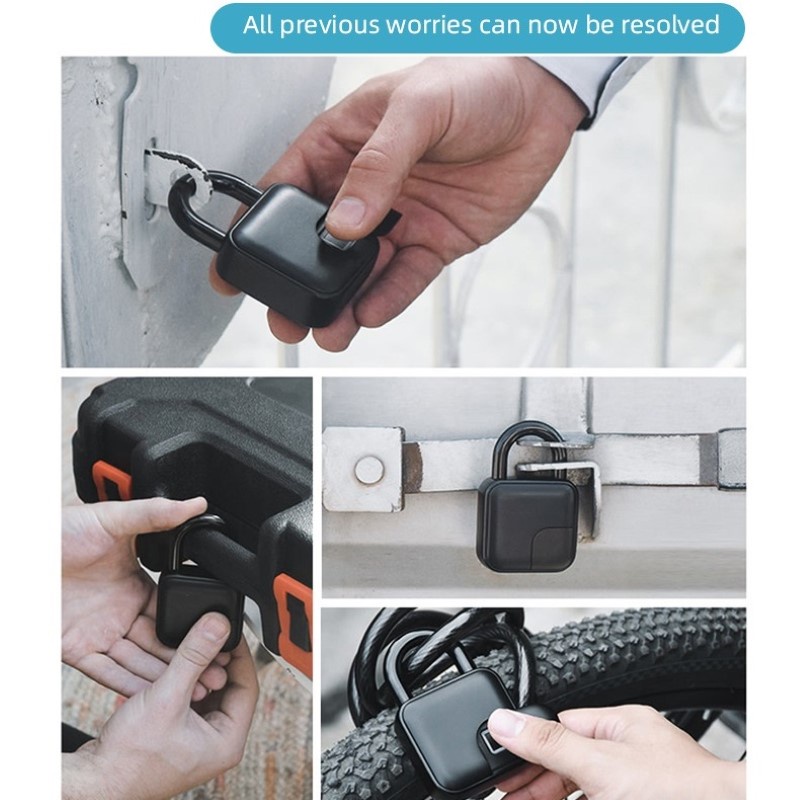 All previous worries can now be resolved