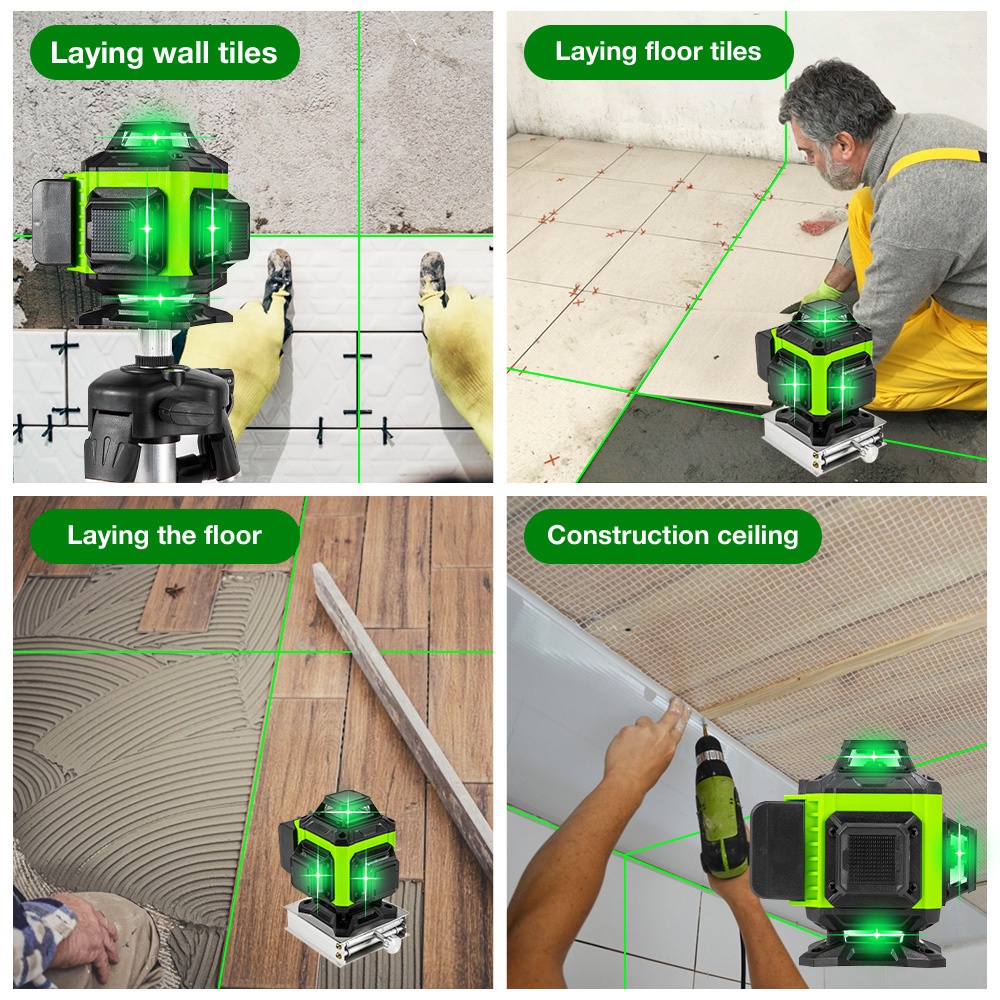 Laying wall tiles

Laying floor tiles

Laying the floor

Construction ceiling