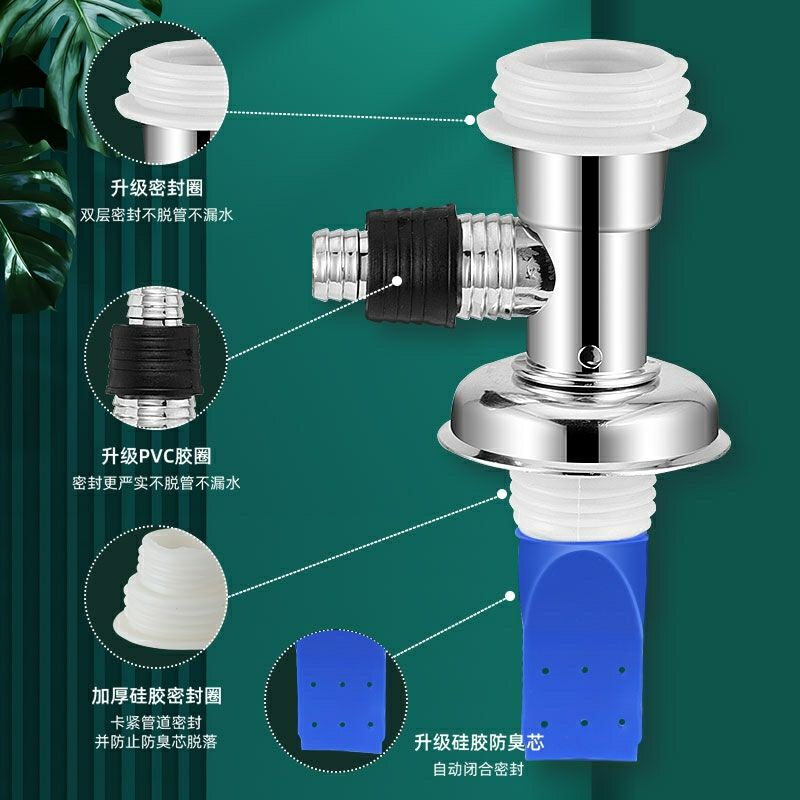 升级密封圈
双层密封不脱管不漏水

升级PVC胶圈
密封更严实不脱管不漏水

加厚硅胶密封圈
卡紧管道密封
并防止防臭芯脱落

升级硅胶防臭芯
自动闭合密封