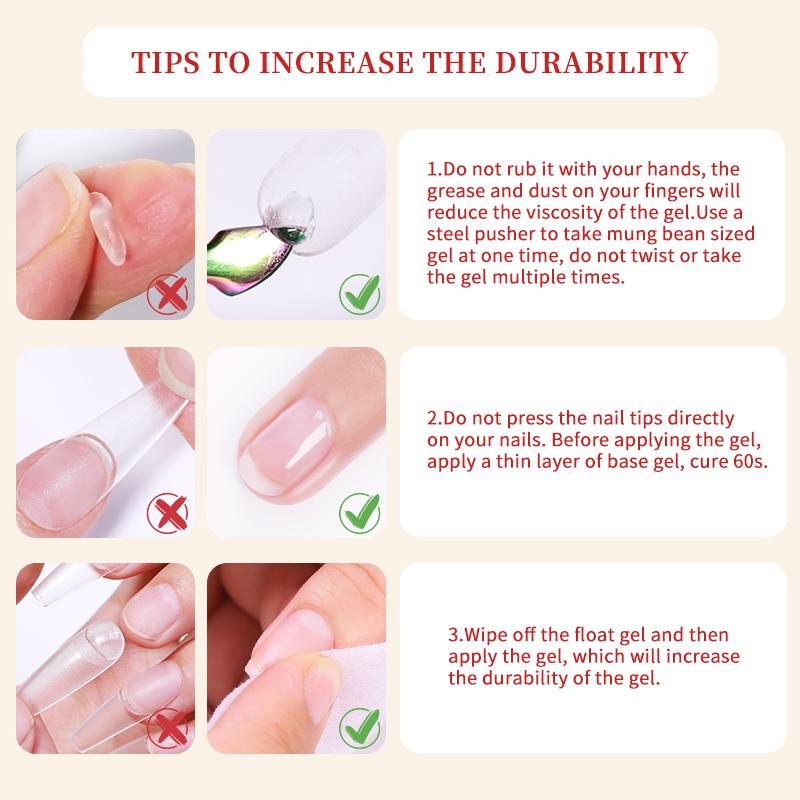 TIPS TO INCREASE THE DURABILITY

1.Do not rub it with your hands, the grease and dust on your fingers will reduce the viscosity of the gel.Use a steel pusher to take mung bean sized gel at one time, do not twist or take the gel multiple times.

2.Do not press the nail tips directly on your nails. Before applying the gel, apply a thin layer of base gel, cure 60s.

3.Wipe off the float gel and then apply the gel, which will increase the durability of the gel.