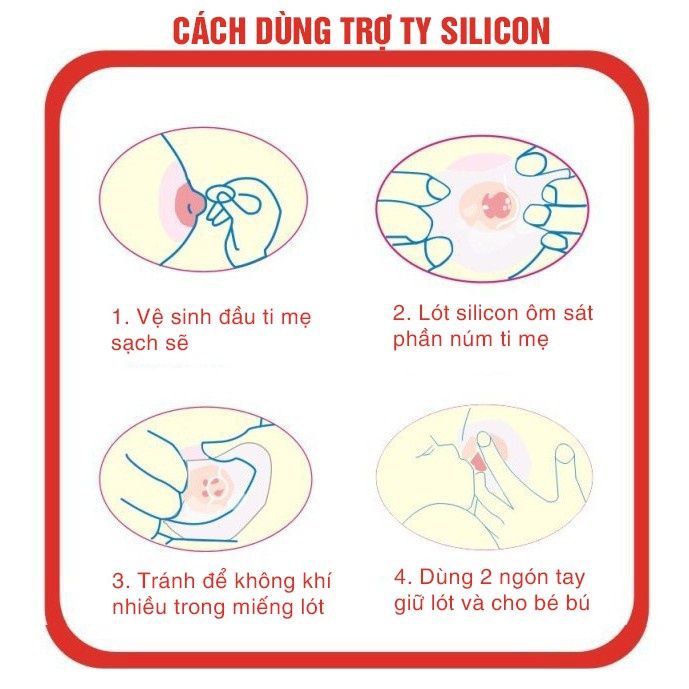 CÁCH DÙNG TRỢ TY SILICON

1. Vệ sinh đầu ti mẹ sạch sẽ

2. Lót silicon ôm sát phần núm ti mẹ

3. Tránh để không khí nhiều trong miếng lót

4. Dùng 2 ngón tay giữ lót và cho bé bú