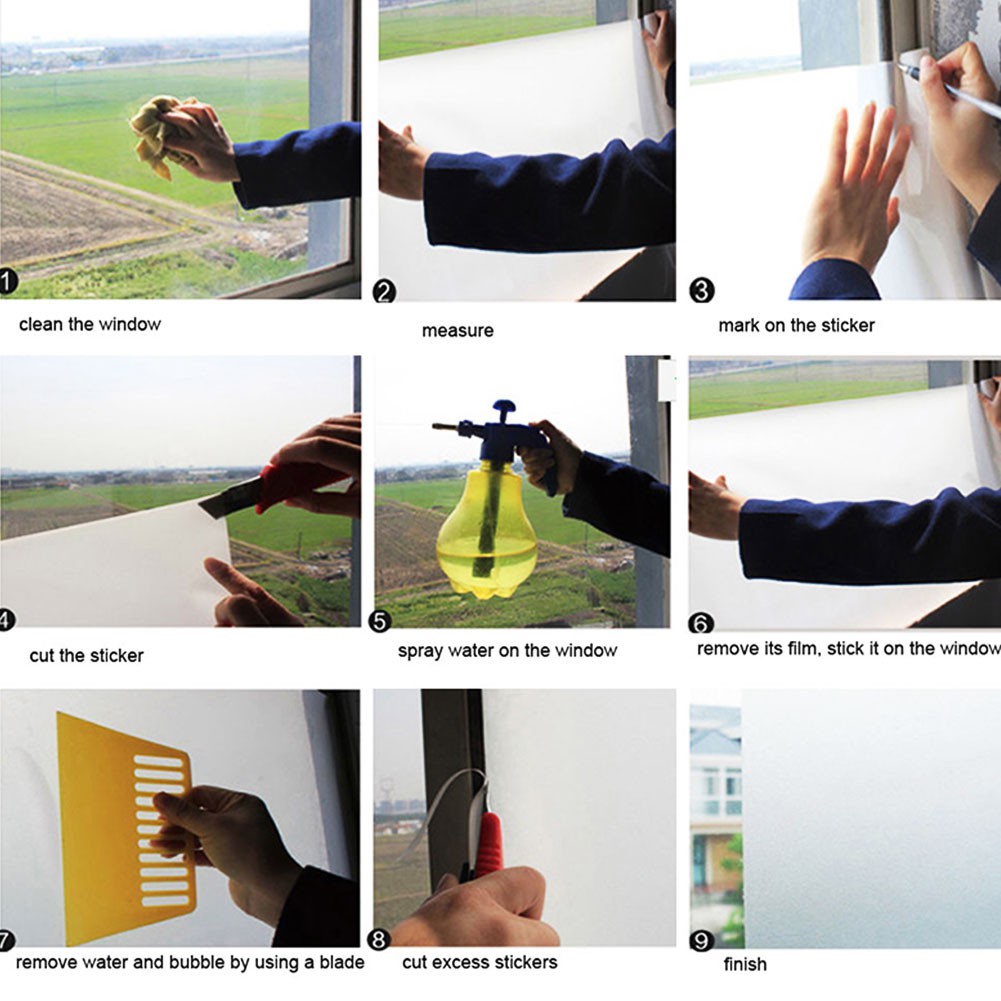 1
clean the window

2
measure

3
mark on the sticker

4
cut the sticker

5
spray water on the window

6
remove its film, stick it on the window

7
remove water and bubble by using a blade

8
cut excess stickers

9
finish