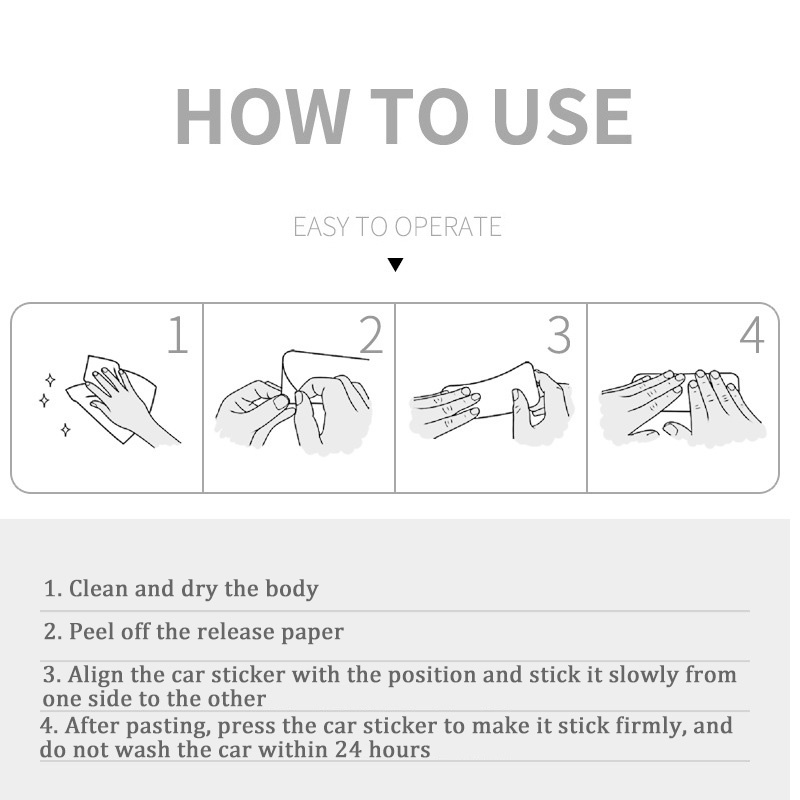 HOW TO USE

EASY TO OPERATE

1

2

3

4

1. Clean and dry the body

2. Peel off the release paper

3. Align the car sticker with the position and stick it slowly from one side to the other

4. After pasting, press the car sticker to make it stick firmly, and do not wash the car within 24 hours