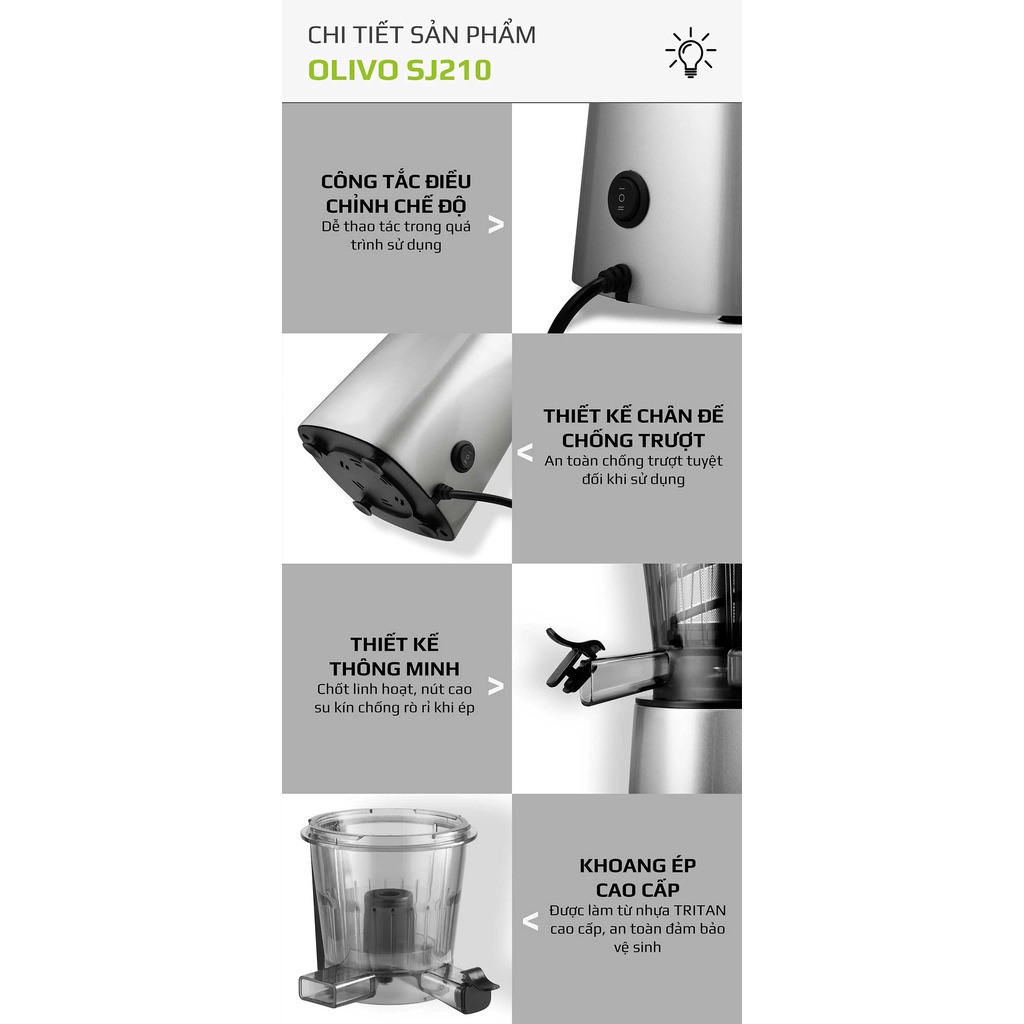 CHI TIẾT SẢN PHẨM
OLIVO SJ210

CÔNG TẮC ĐIỀU CHỈNH CHẾ ĐỘ
Dễ thao tác trong quá trình sử dụng

>

THIẾT KẾ CHÂN ĐẾ CHỐNG TRƯỢT
An toàn chống trượt tuyệt đối khi sử dụng

<

THIẾT KẾ THÔNG MINH
Chốt linh hoạt, nút cao su kín chống rò rỉ khi ép

>

KHOANG ÉP CAO CẤP
Được làm từ nhựa TRITAN cao cấp, an toàn đảm bảo vệ sinh

<