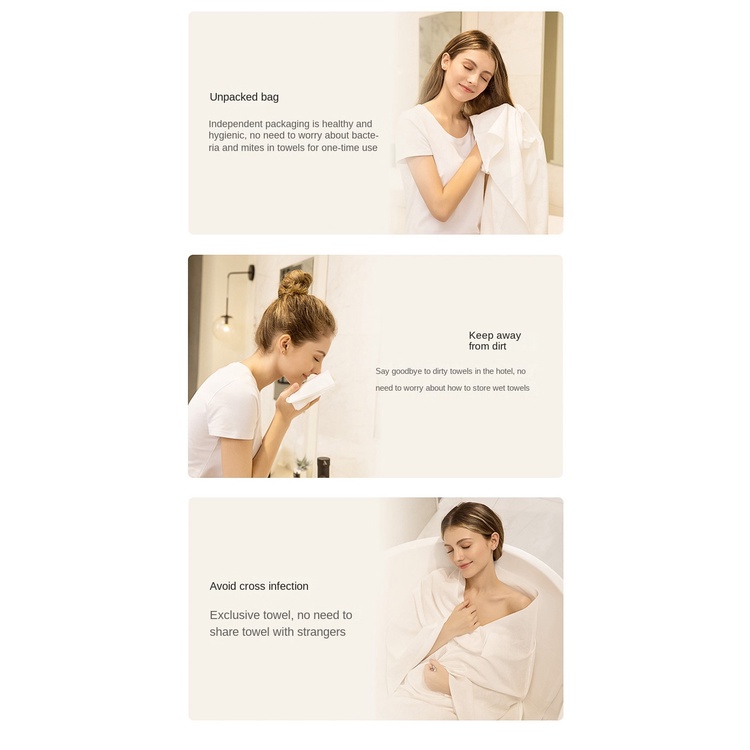 Unpacked bag

Independent packaging is healthy and hygienic, no need to worry about bacteria and mites in towels for one-time use

Keep away from dirt

Say goodbye to dirty towels in the hotel, no need to worry about how to store wet towels

Avoid cross infection

Exclusive towel, no need to share towel with strangers