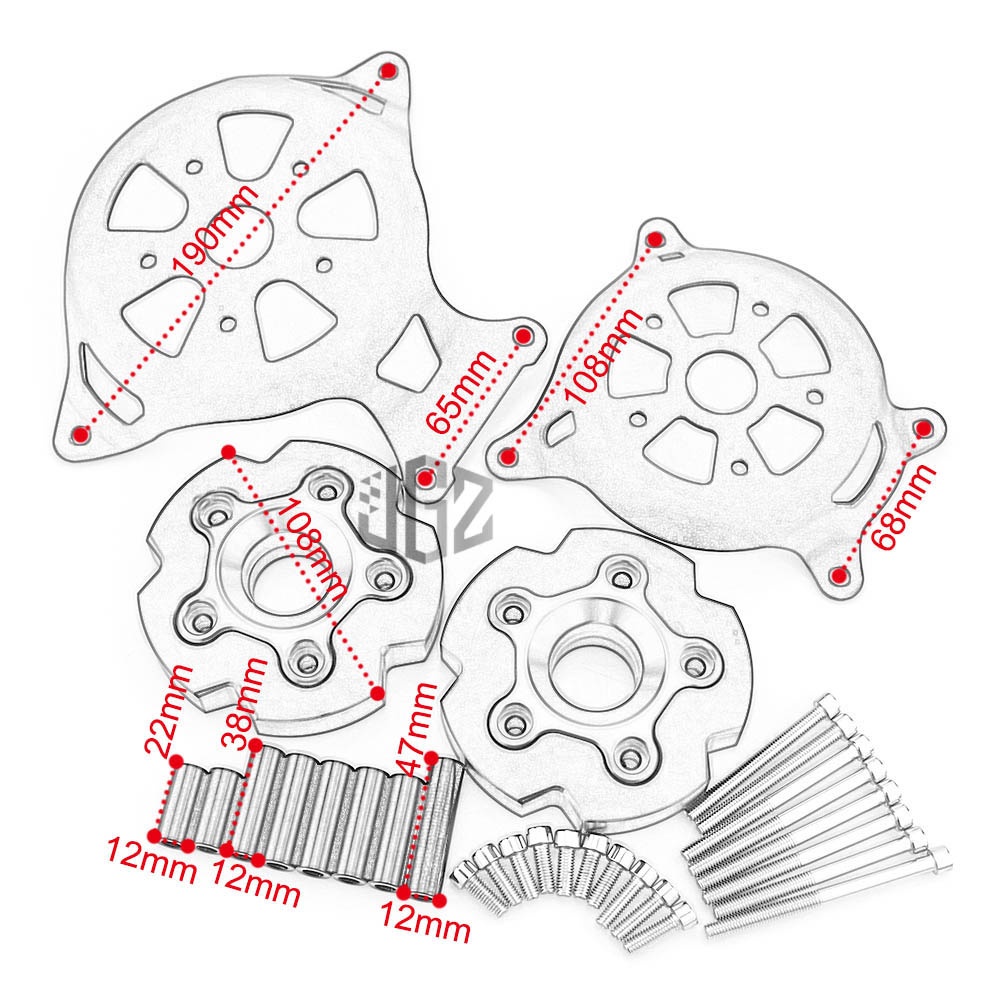 190mm
65mm
108mm
68mm
108mm
JGZ
22mm
38mm
47mm
12mm
12mm
12mm