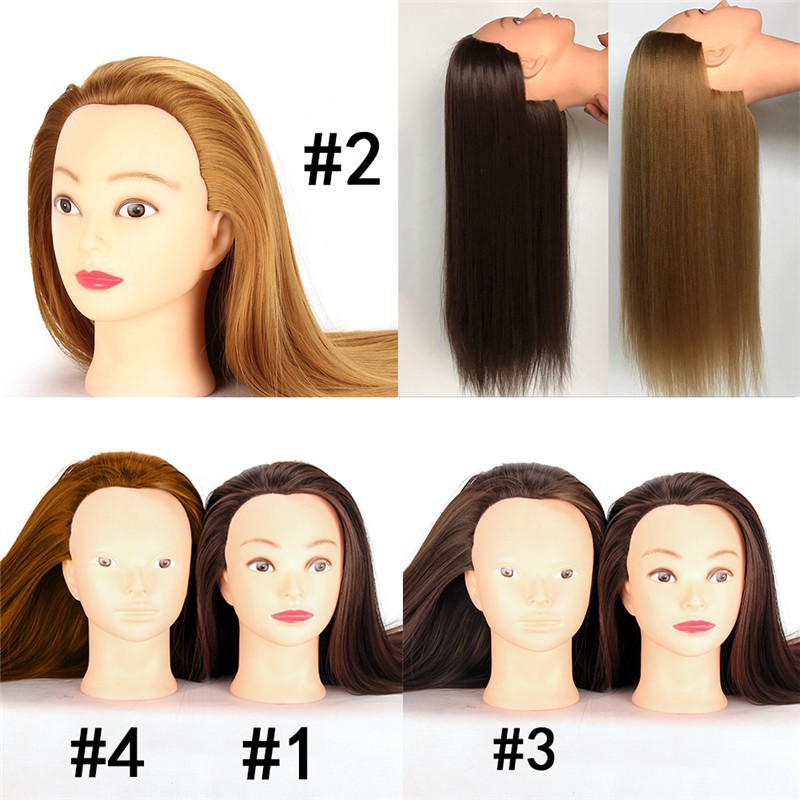 #2

#4 #1

#3