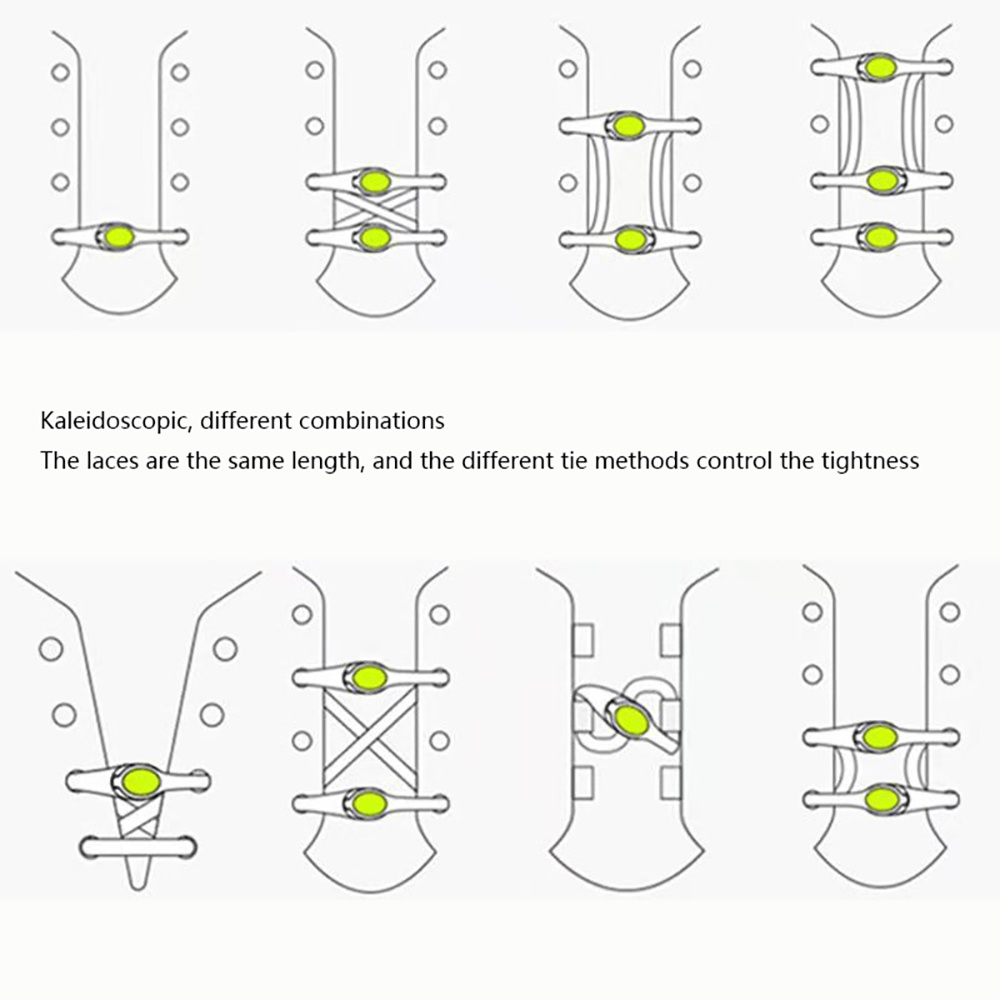 Kaleidoscopic, different combinations
The laces are the same length, and the different tie methods control the tightness