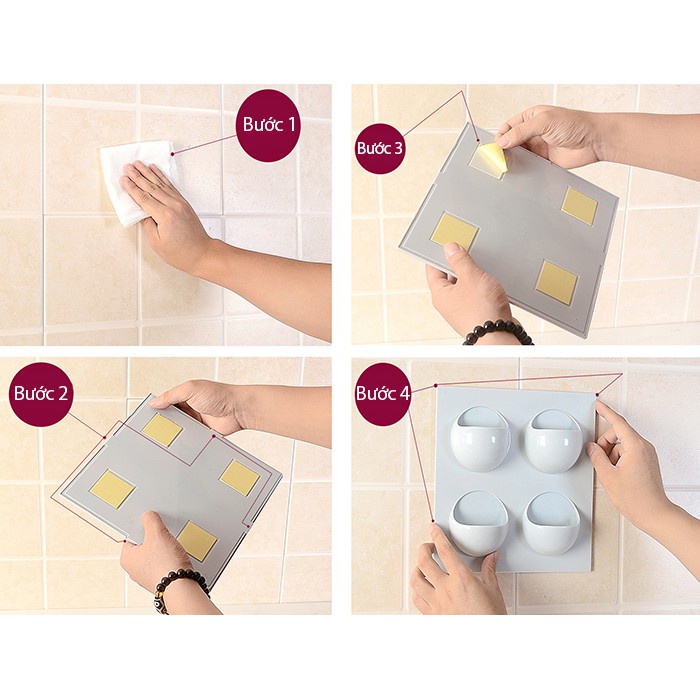 Bước 1

Bước 3

Bước 2

Bước 4