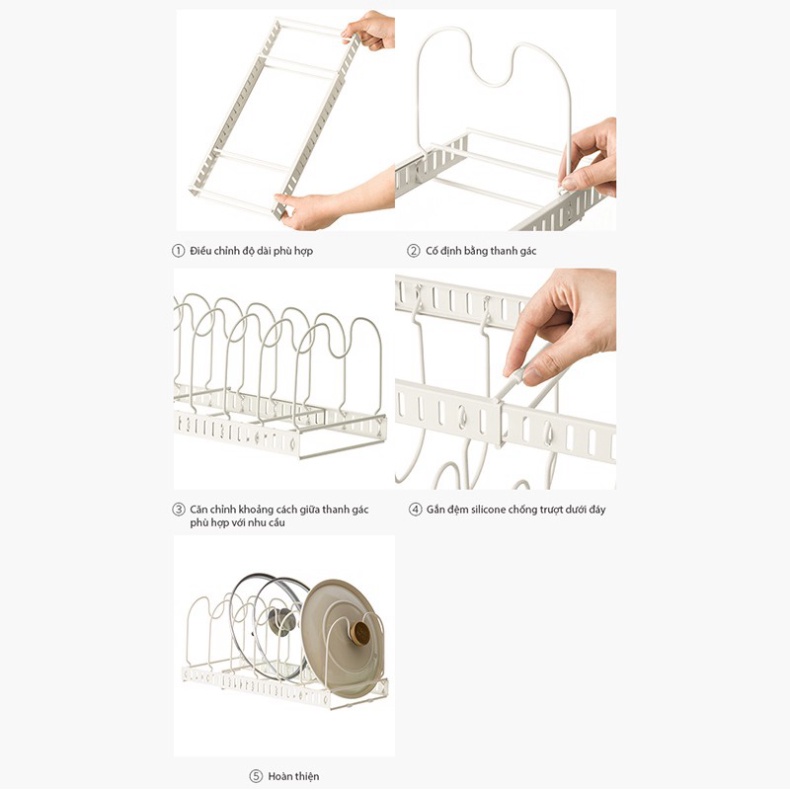 ① Điều chỉnh độ dài phù hợp

② Cố định bằng thanh gác

③ Căn chỉnh khoảng cách giữa thanh gác phù hợp với nhu cầu

④ Gắn đệm silicone chống trượt dưới đáy

⑤ Hoàn thiện