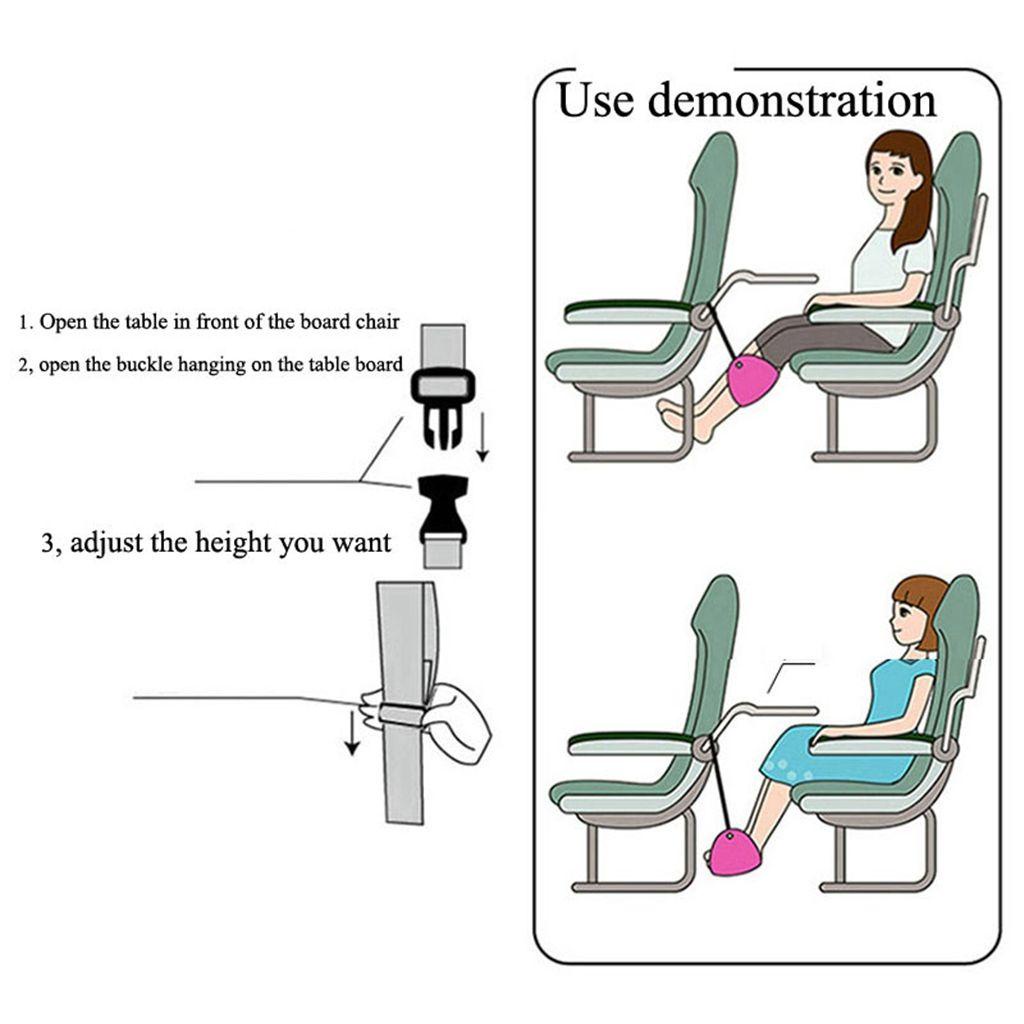 1. Open the table in front of the board chair

2, open the buckle hanging on the table board

3, adjust the height you want

Use demonstration