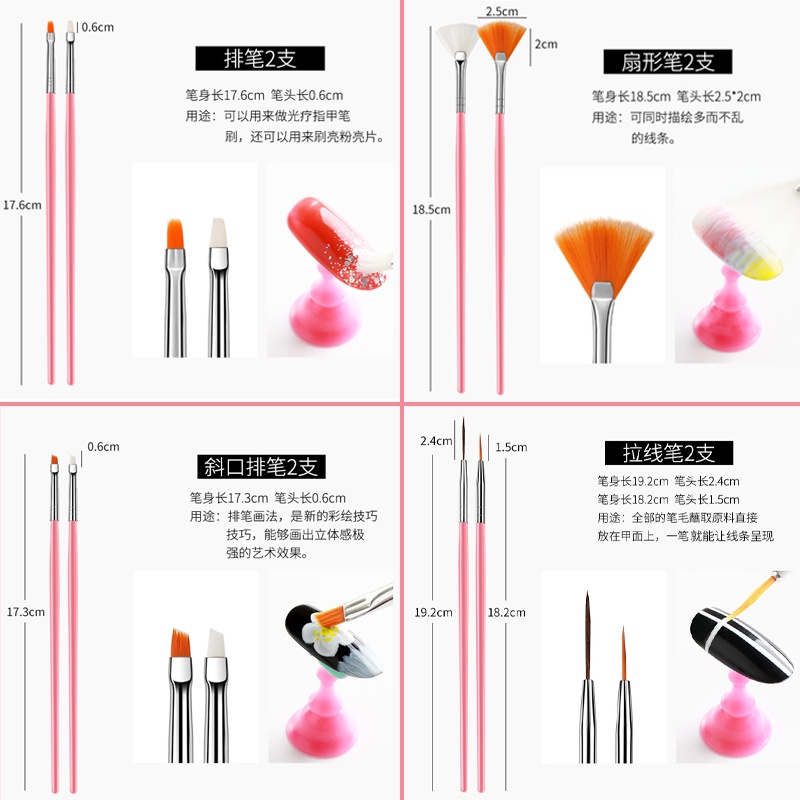 0.6cm

17.6cm

排笔2支

笔身长17.6cm 笔头长0.6cm
用途：可以用来做光疗指甲笔刷，还可以用来刷亮粉亮片。

2.5cm

2cm

18.5cm

扇形笔2支

笔身长18.5cm 笔头长2.5*2cm
用途：可同时描绘多而不乱的线条。

0.6cm

17.3cm

斜口排笔2支

笔身长17.3cm 笔头长0.6cm
用途：排笔画法，是新的彩绘技巧技巧，能够画出立体感极强的艺术效果。

2.4cm

1.5cm

19.2cm

18.2cm

拉线笔2支

笔身长19.2cm 笔头长2.4cm
笔身长18.2cm 笔头长1.5cm
用途：全部的笔毛蘸取原料直接放在甲面上，一笔就能让线条呈现