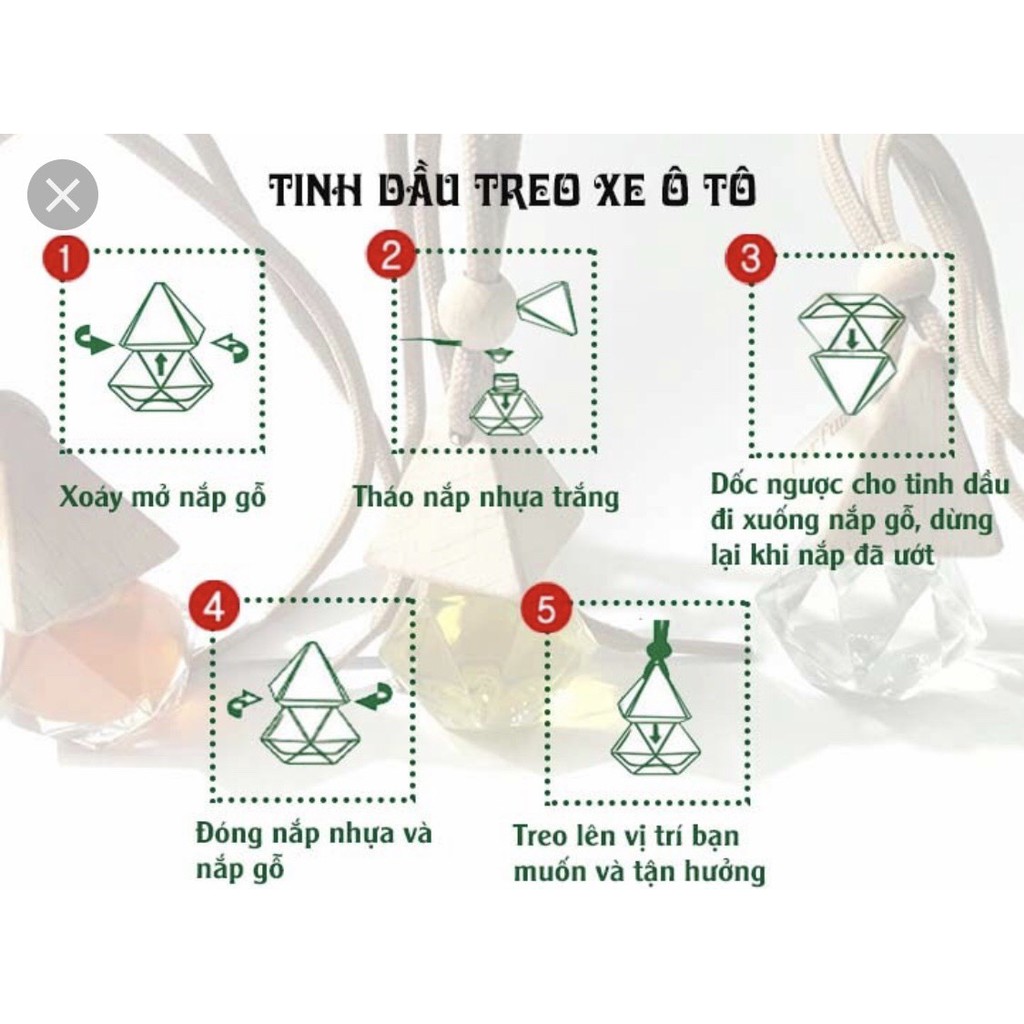 TINH DẦU TREO XE Ô TÔ

1
Xoáy mở nắp gỗ

2
Tháo nắp nhựa trắng

3
Dốc ngược cho tinh dầu đi xuống nắp gỗ, dừng lại khi nắp đã ướt

4
Đóng nắp nhựa và nắp gỗ

5
Treo lên vị trí bạn muốn và tận hưởng