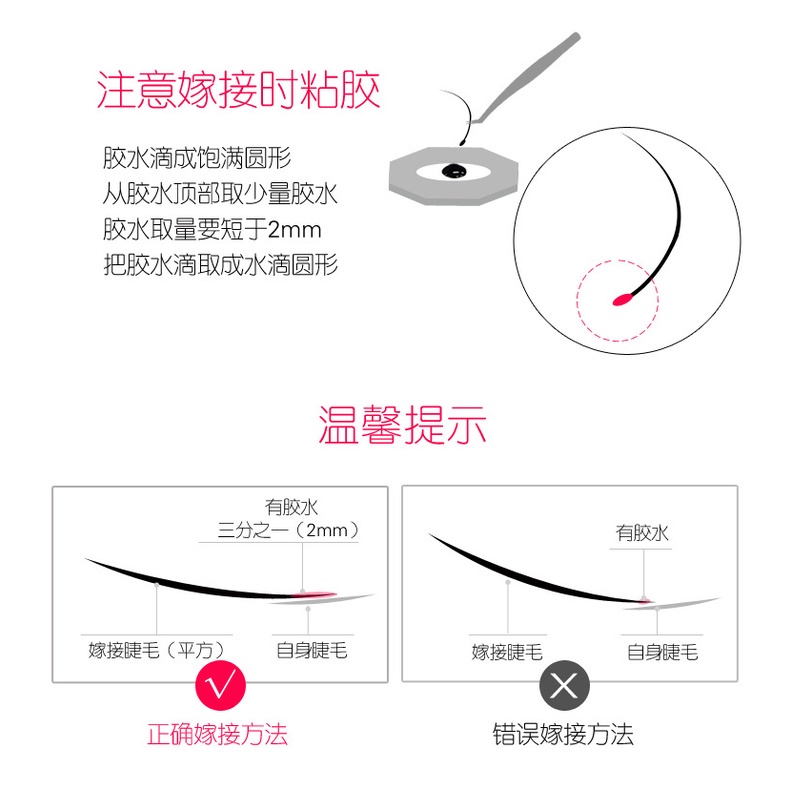 注意嫁接时粘胶

胶水滴成饱满圆形
从胶水顶部取少量胶水
胶水取量要短于2mm
把胶水滴取成水滴圆形

温馨提示

有胶水
三分之一（2mm）

嫁接睫毛（平方）
自身睫毛

√

正确嫁接方法

有胶水

嫁接睫毛
自身睫毛

×

错误嫁接方法