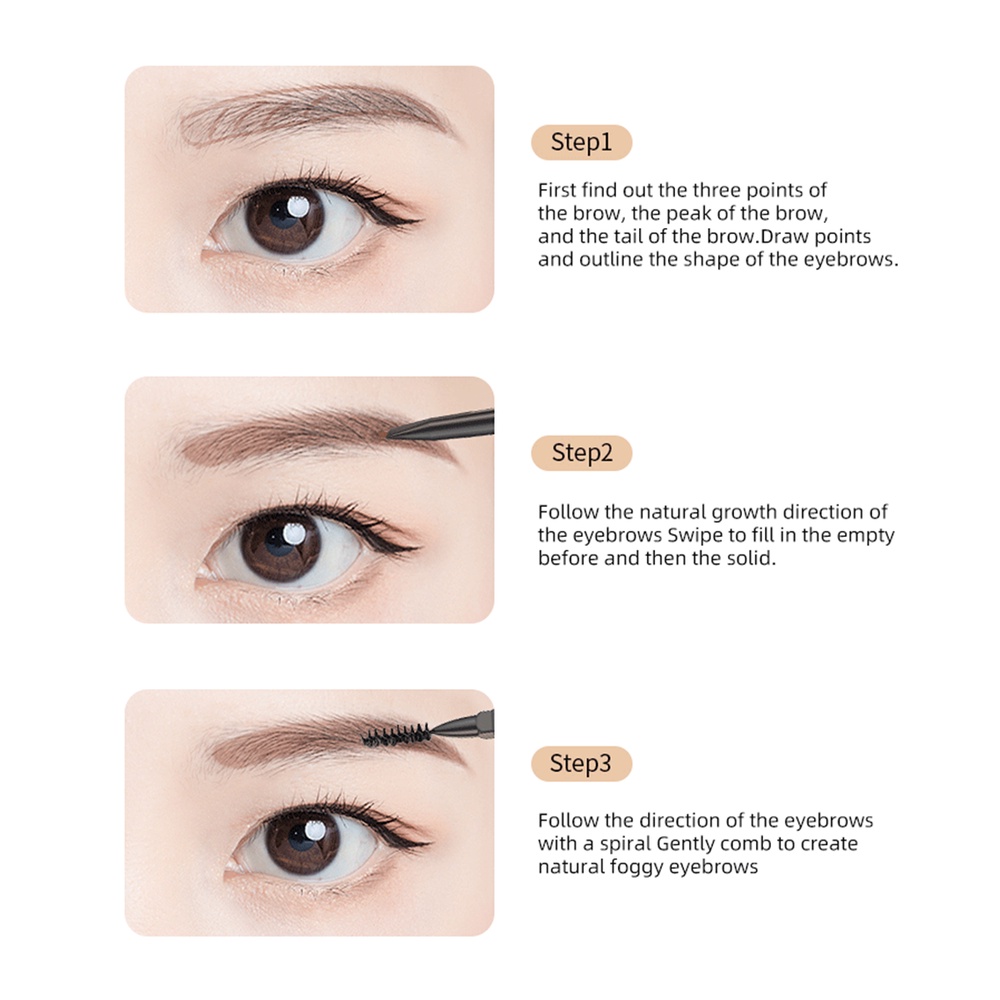 Step1

First find out the three points of the brow, the peak of the brow, and the tail of the brow.Draw points and outline the shape of the eyebrows.

Step2

Follow the natural growth direction of the eyebrows Swipe to fill in the empty before and then the solid.

Step3

Follow the direction of the eyebrows with a spiral Gently comb to create natural foggy eyebrows