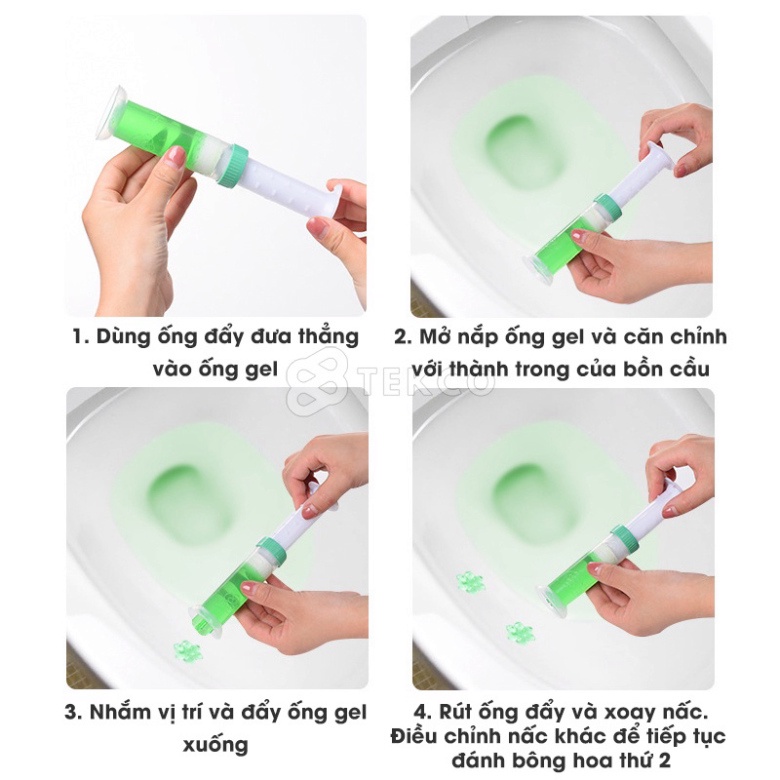 1. Dùng ống đẩy đưa thẳng vào ống gel

2. Mở nắp ống gel và căn chỉnh với thành trong của bồn cầu

TEKCO

3. Nhắm vị trí và đẩy ống gel xuống

4. Rút ống đẩy và xoay nấc. Điều chỉnh nấc khác để tiếp tục đánh bông hoa thứ 2