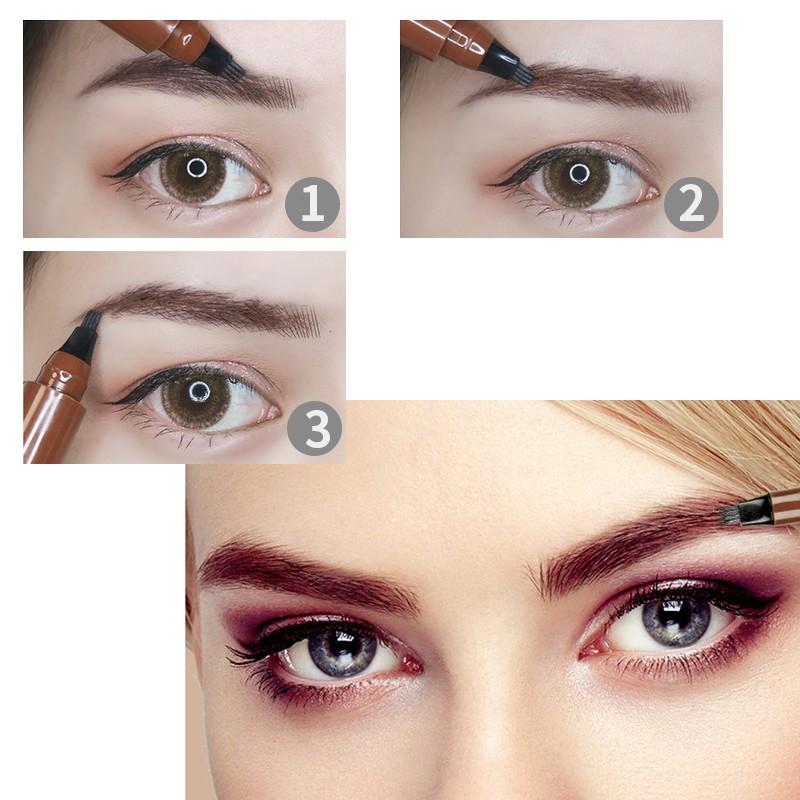 1

2

3