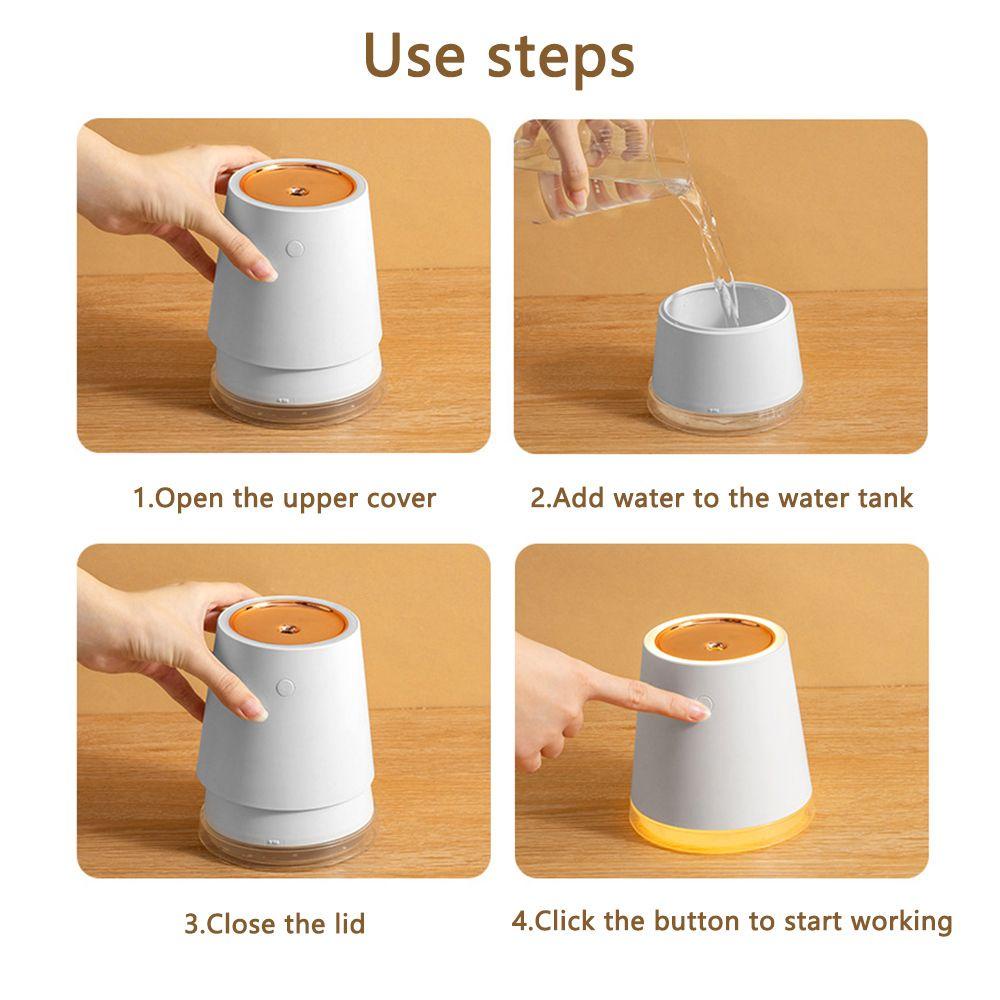 Use steps

1.Open the upper cover

2.Add water to the water tank

3.Close the lid

4.Click the button to start working